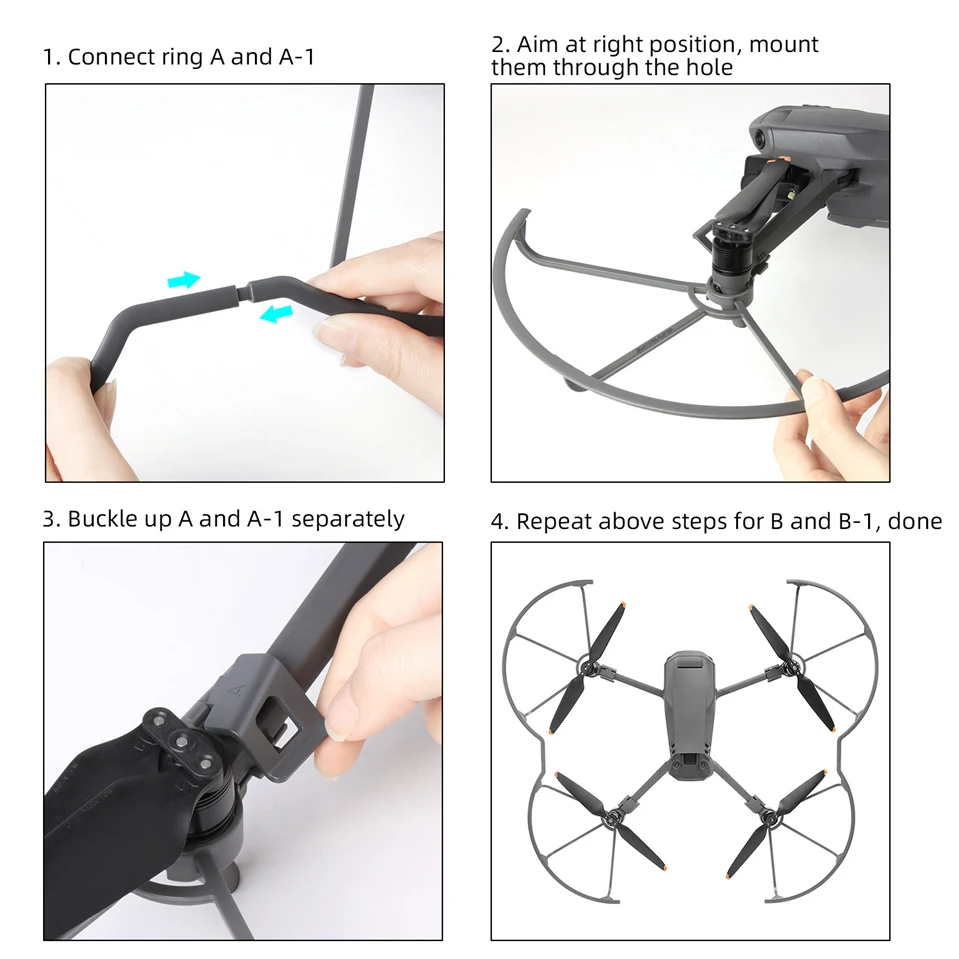 1. Connect ring A and A-1

2. Aim at right position, mount them through the hole

3. Buckle up A and A-1 separately

4. Repeat above steps for B and B-1, done