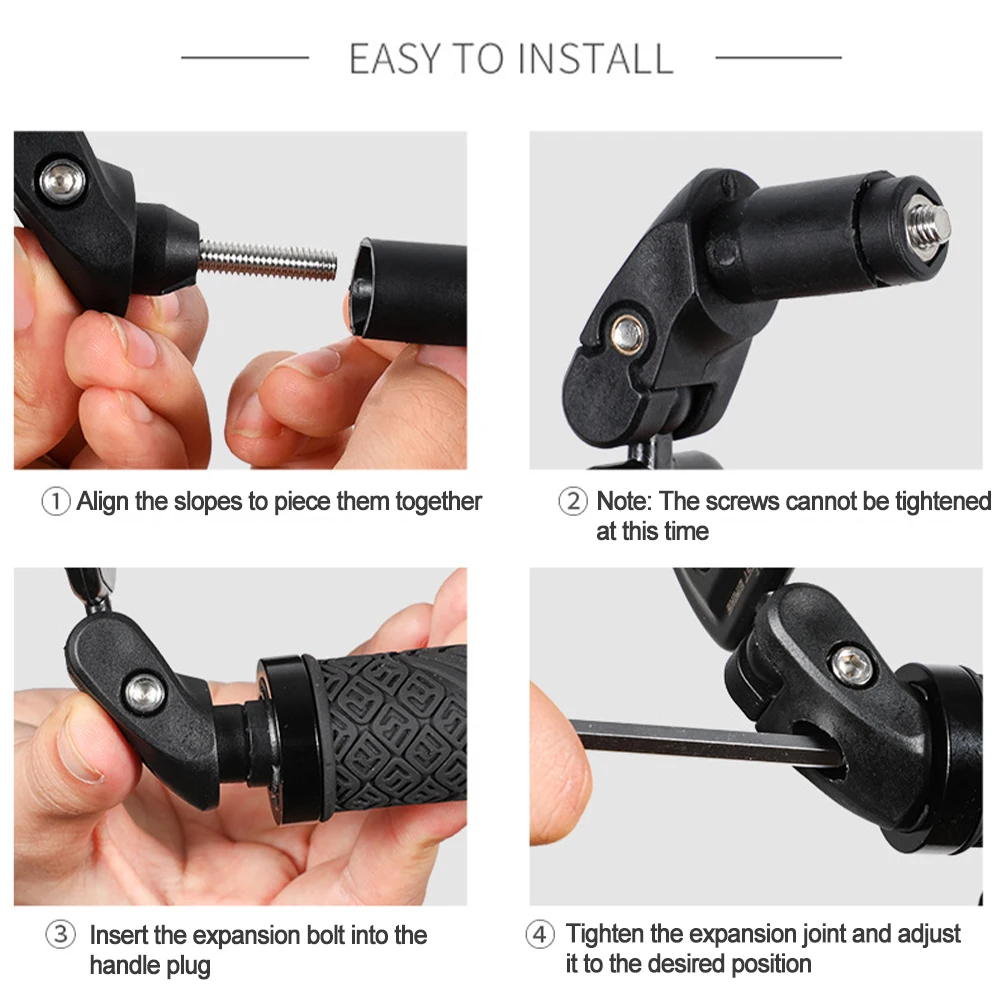 EASY TO INSTALL

① Align the slopes to piece them together

② Note: The screws cannot be tightened at this time

③ Insert the expansion bolt into the handle plug

④ Tighten the expansion joint and adjust it to the desired position