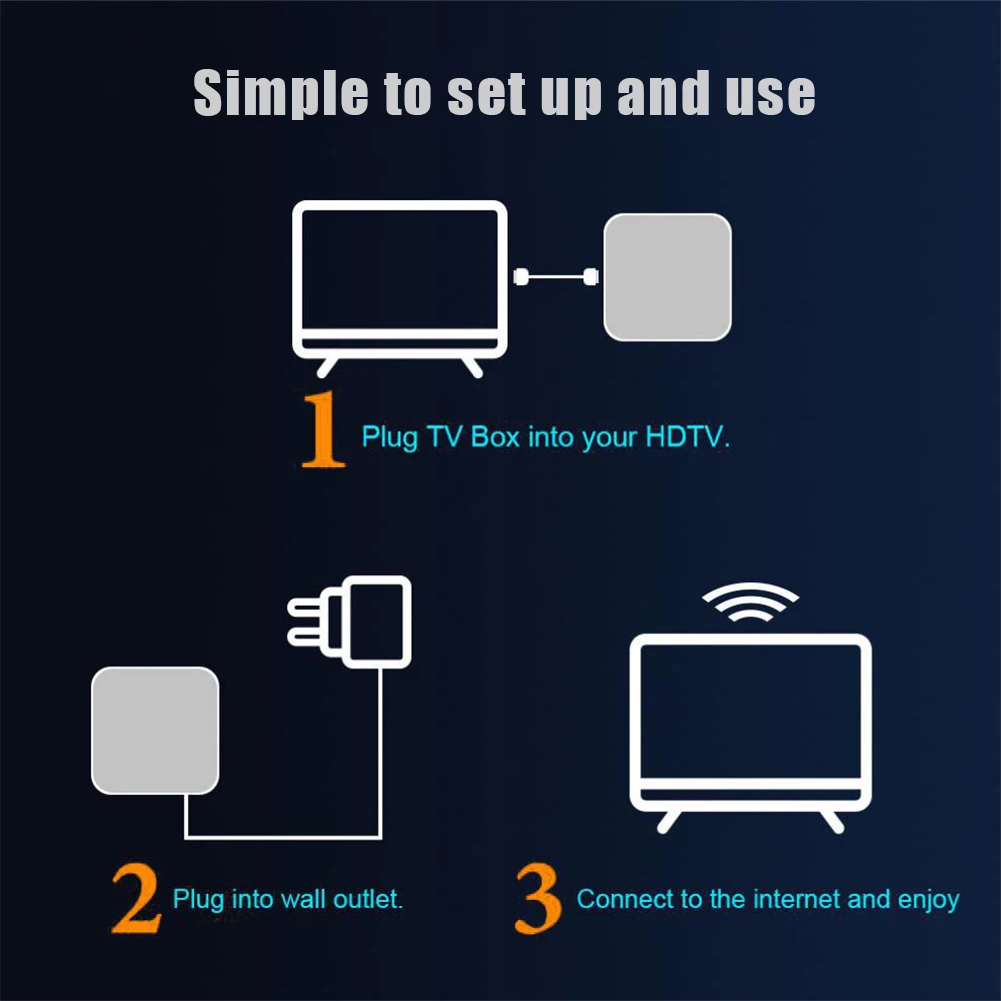 Simple to set up and use

1 Plug TV Box into your HDTV.

2 Plug into wall outlet.

3 Connect to the internet and enjoy