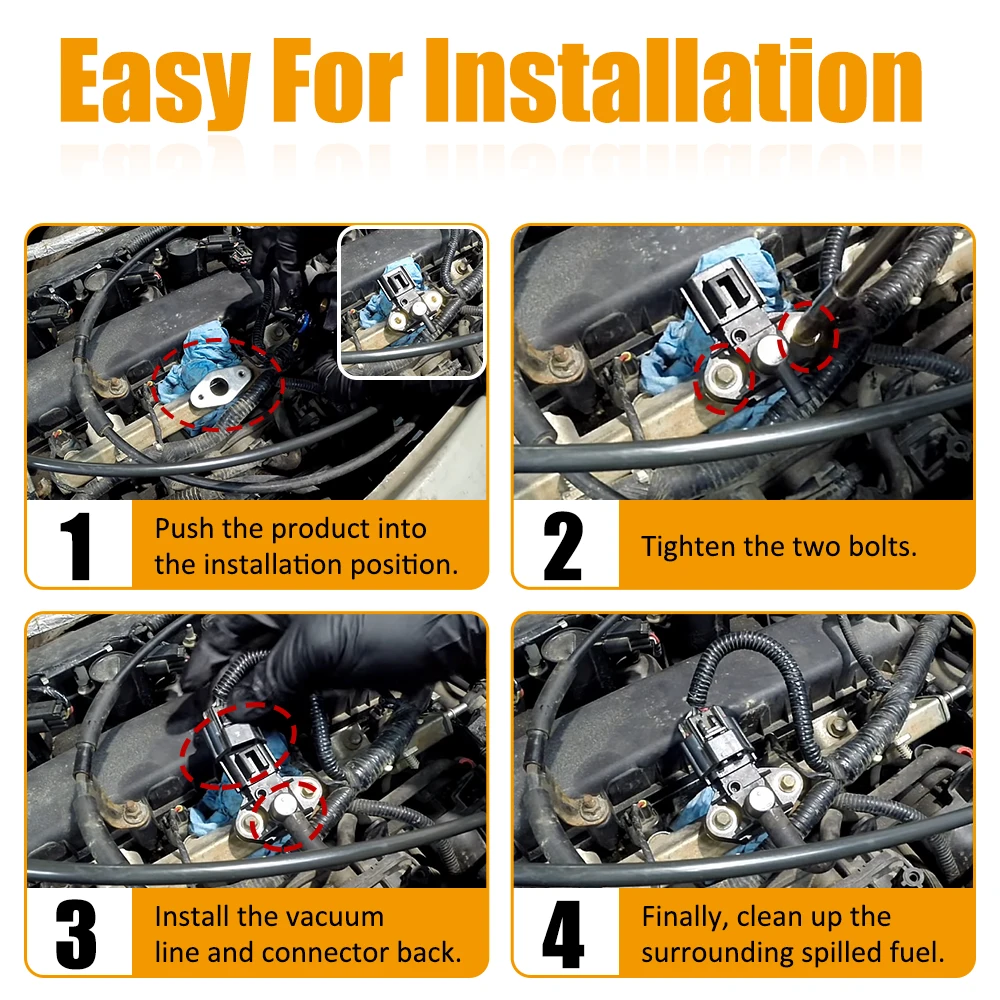 Easy For Installation

1
Push the product into the installation position.

2
Tighten the two bolts.

3
Install the vacuum line and connector back.

4
Finally, clean up the surrounding spilled fuel.