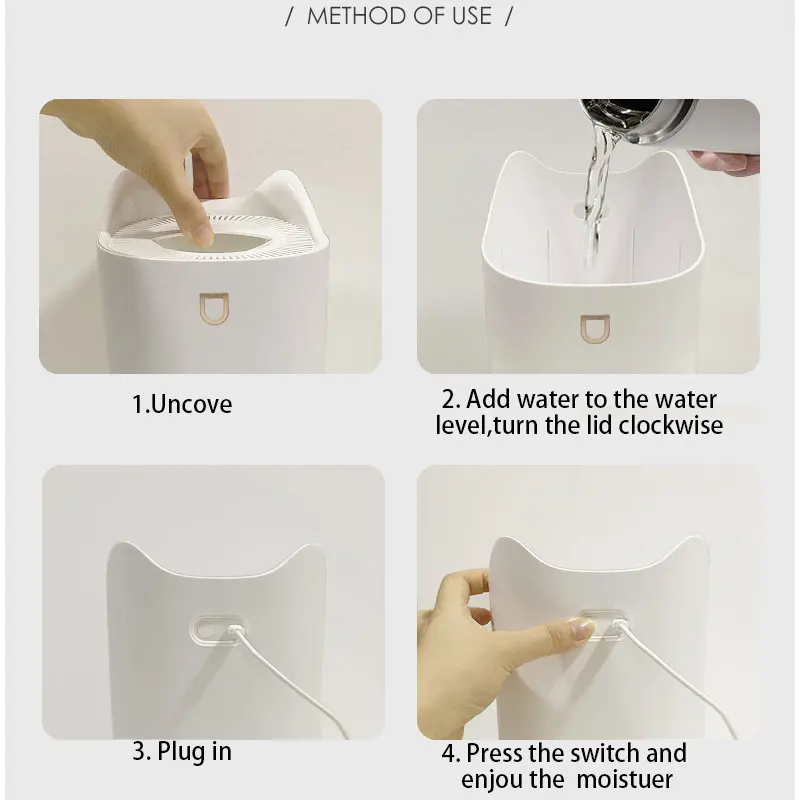 / METHOD OF USE /

1.Uncove

2. Add water to the water level,turn the lid clockwise

3. Plug in

4. Press the switch and enjou the moistuer