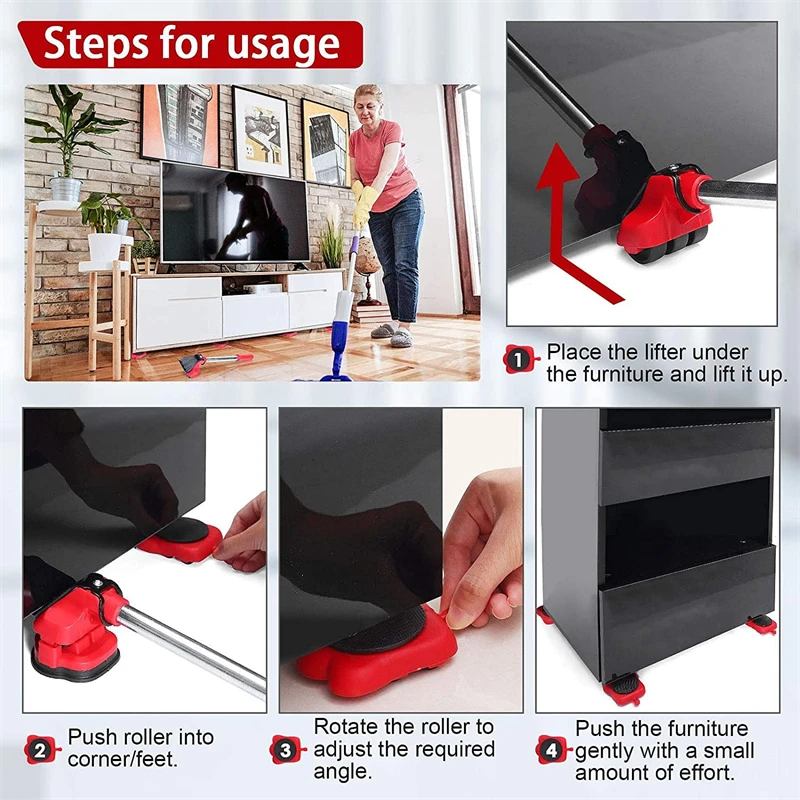 Steps for usage

1 Place the lifter under the furniture and lift it up.

2 Push roller into corner/feet.

3 Rotate the roller to adjust the required angle.

4 Push the furniture gently with a small amount of effort.