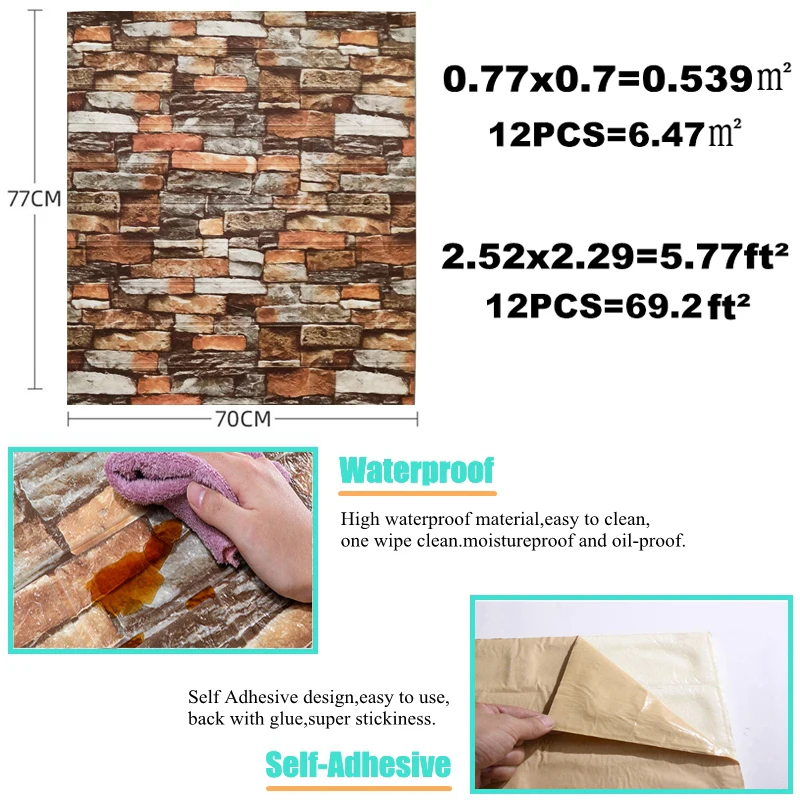 77CM

70CM

0.77x0.7=0.539㎡
12PCS=6.47㎡

2.52x2.29=5.77ft²
12PCS=69.2ft²

Waterproof

High waterproof material,easy to clean, one wipe clean.moistureproof and oil-proof.

Self Adhesive design,easy to use, back with glue,super stickiness.

Self-Adhesive