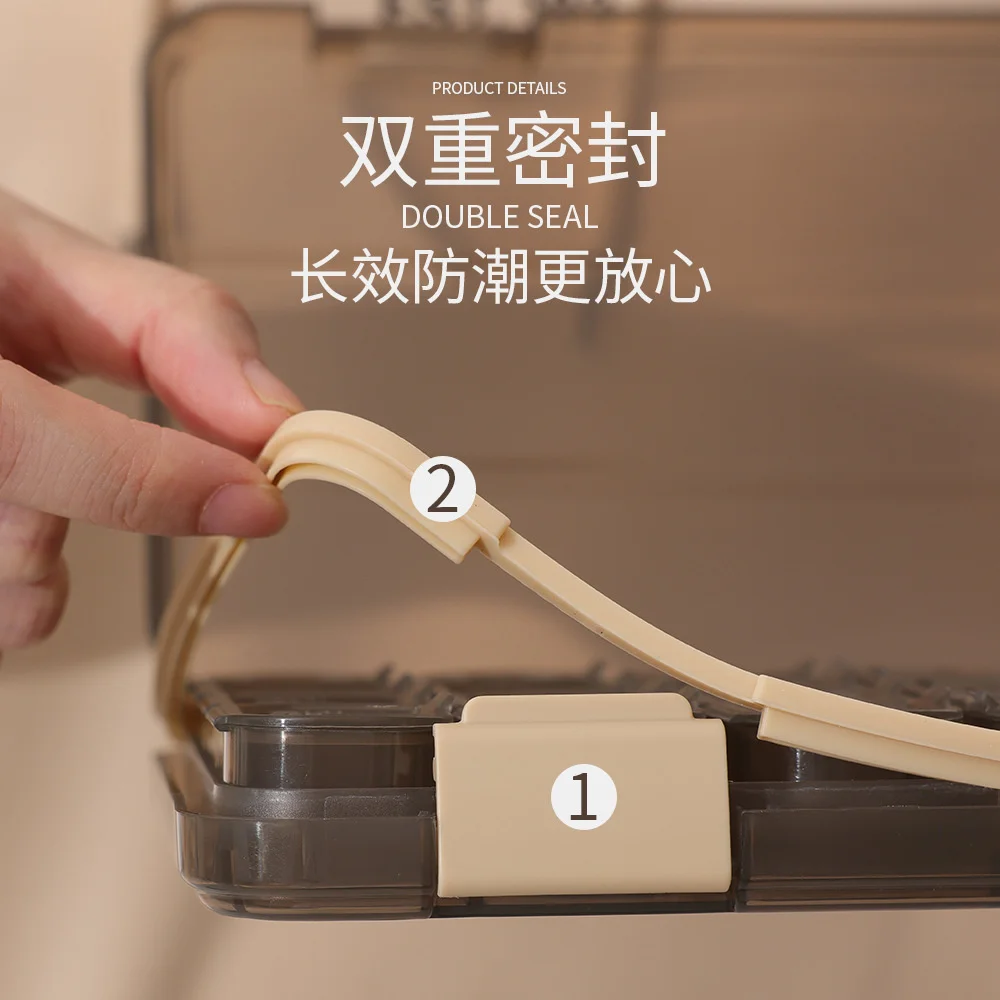 PRODUCT DETAILS
双重密封
DOUBLE SEAL
长效防潮更放心

2

1