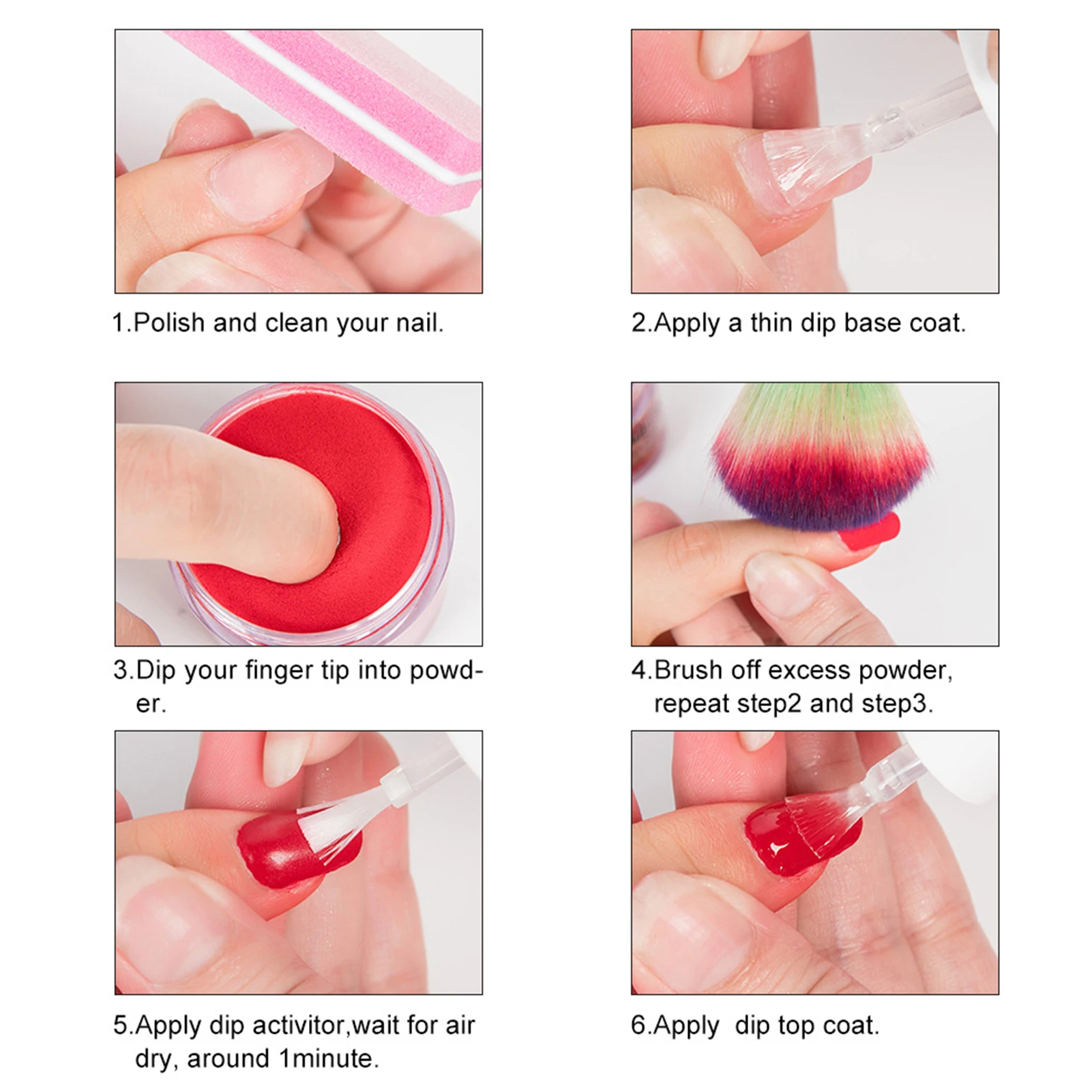 1.Polish and clean your nail.

2.Apply a thin dip base coat.

3.Dip your finger tip into powder.

4.Brush off excess powder, repeat step2 and step3.

5.Apply dip activitor,wait for air dry, around 1minute.

6.Apply  dip top coat.