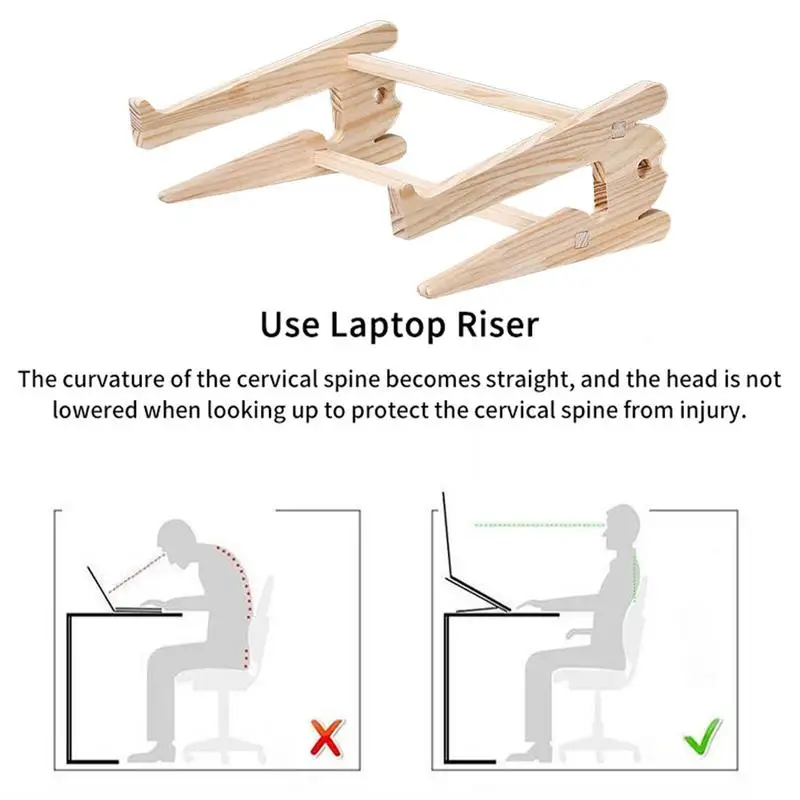 Use Laptop Riser

The curvature of the cervical spine becomes straight, and the head is not lowered when looking up to protect the cervical spine from injury.