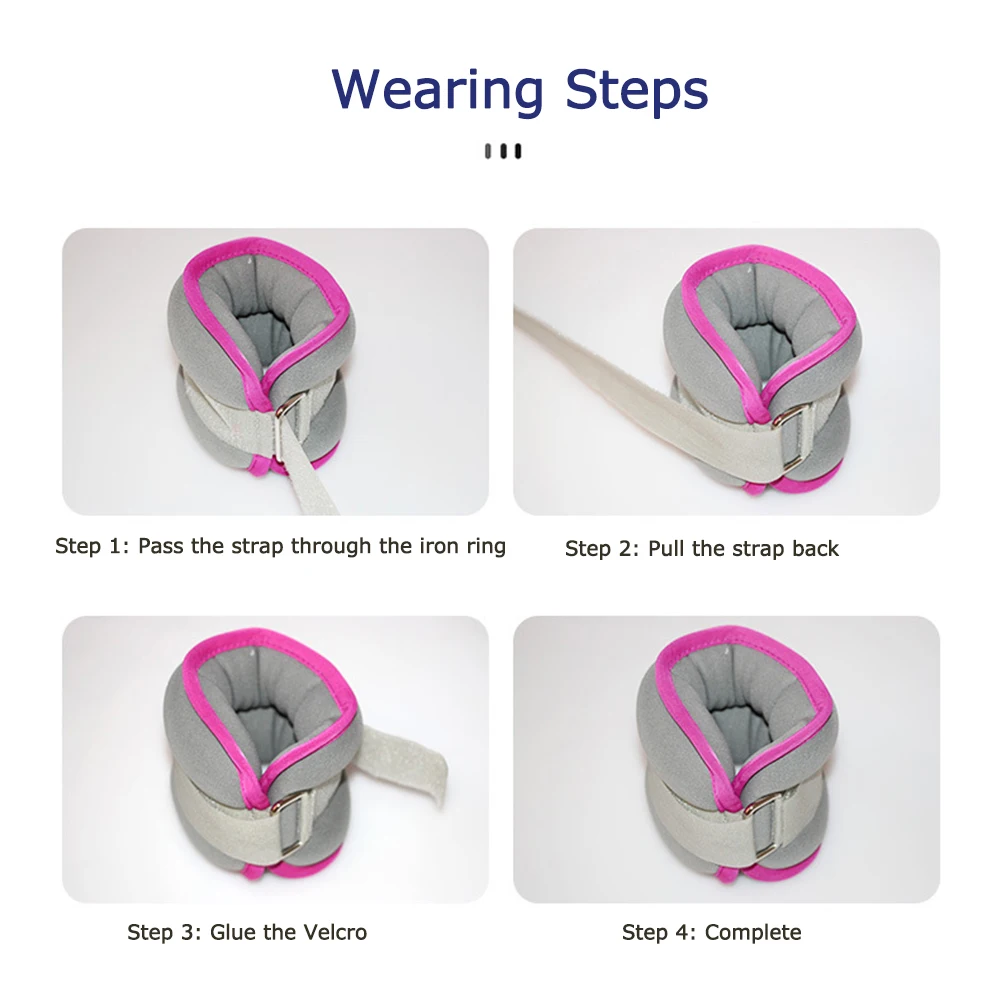 Wearing Steps

Step 1: Pass the strap through the iron ring

Step 2: Pull the strap back

Step 3: Glue the Velcro

Step 4: Complete