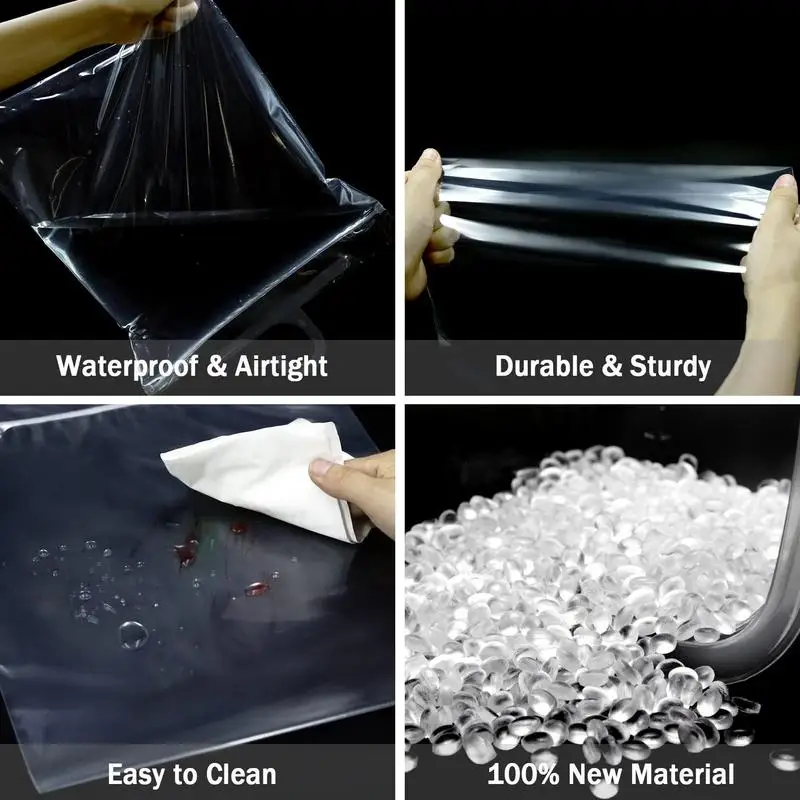 Waterproof & Airtight

Durable & Sturdy

Easy to Clean

100% New Material