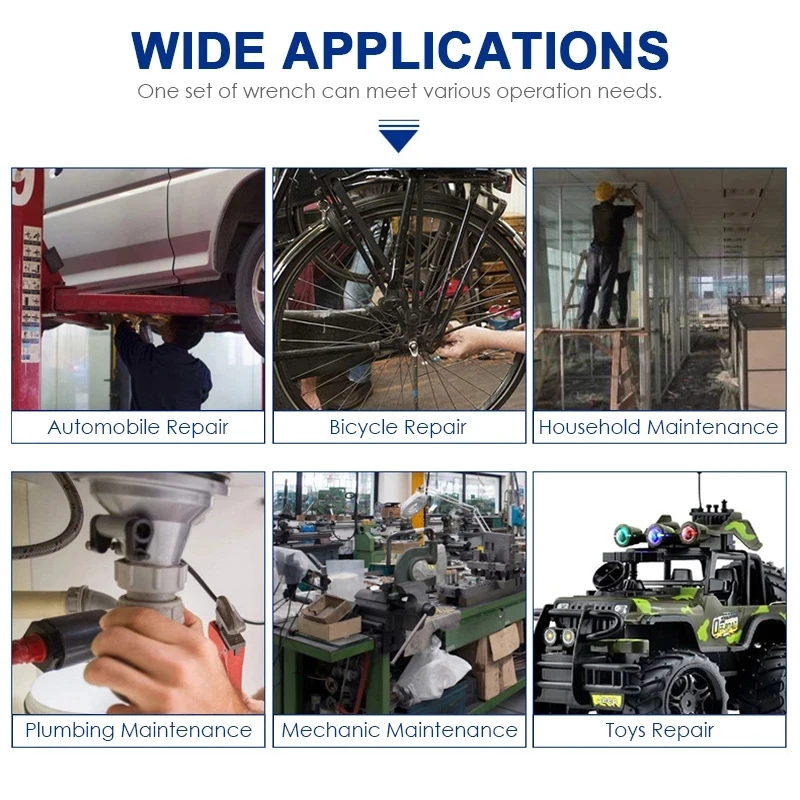 WIDE APPLICATIONS

One set of wrench can meet various operation needs.

Automobile Repair

Bicycle Repair

Household Maintenance

Plumbing Maintenance

Mechanic Maintenance

Toys Repair