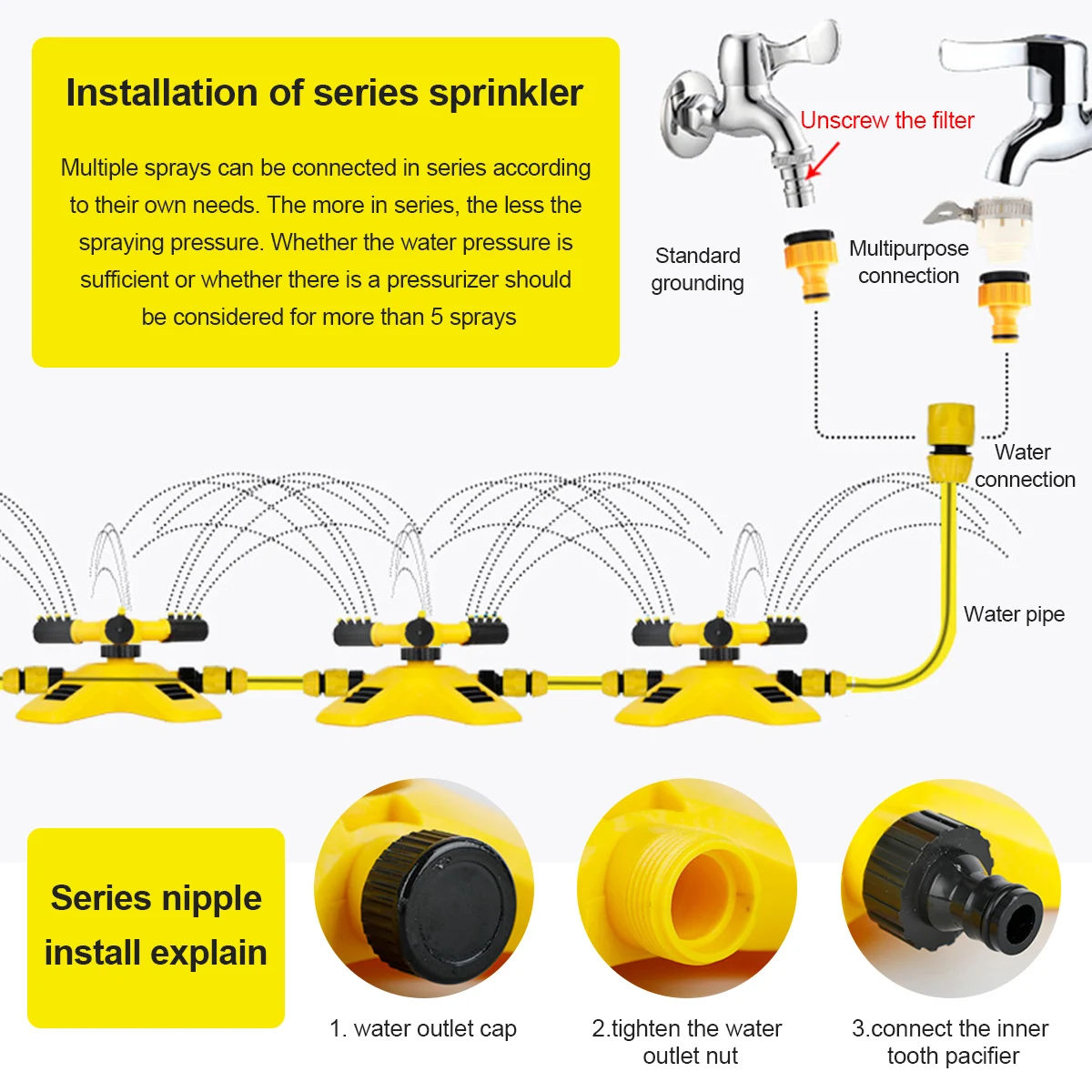 Installation of series sprinkler

Multiple sprays can be connected in series according to their own needs. The more in series, the less the spraying pressure. Whether the water pressure is sufficient or whether there is a pressurizer should be considered for more than 5 sprays

Unscrew the filter

Standard grounding

Multipurpose connection

Water connection

Water pipe

Series nipple install explain

1. water outlet cap

2.tighten the water outlet nut

3.connect the inner tooth pacifier