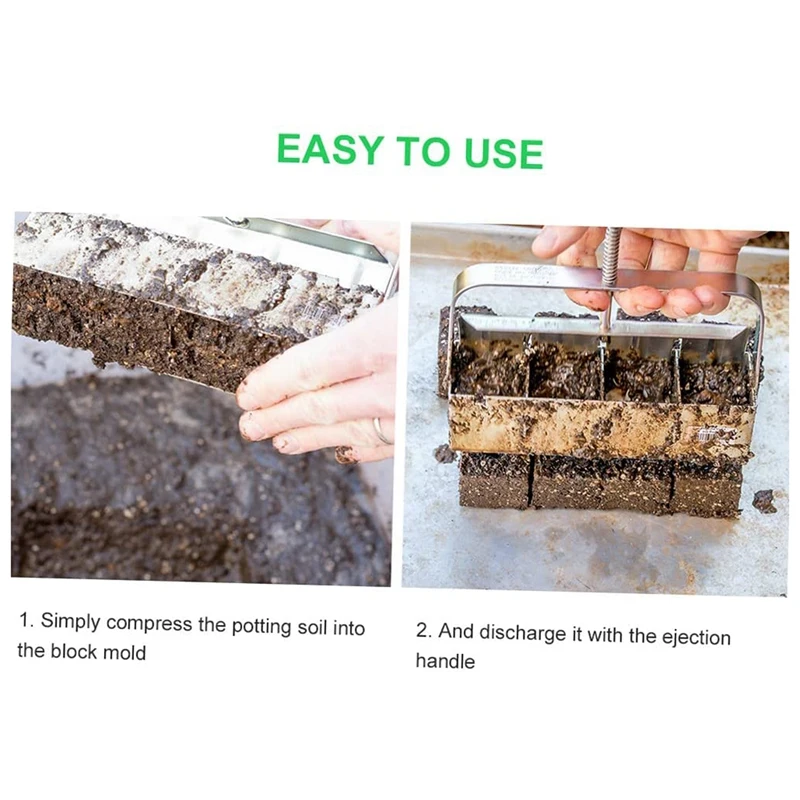 EASY TO USE

1. Simply compress the potting soil into the block mold

2. And discharge it with the ejection handle