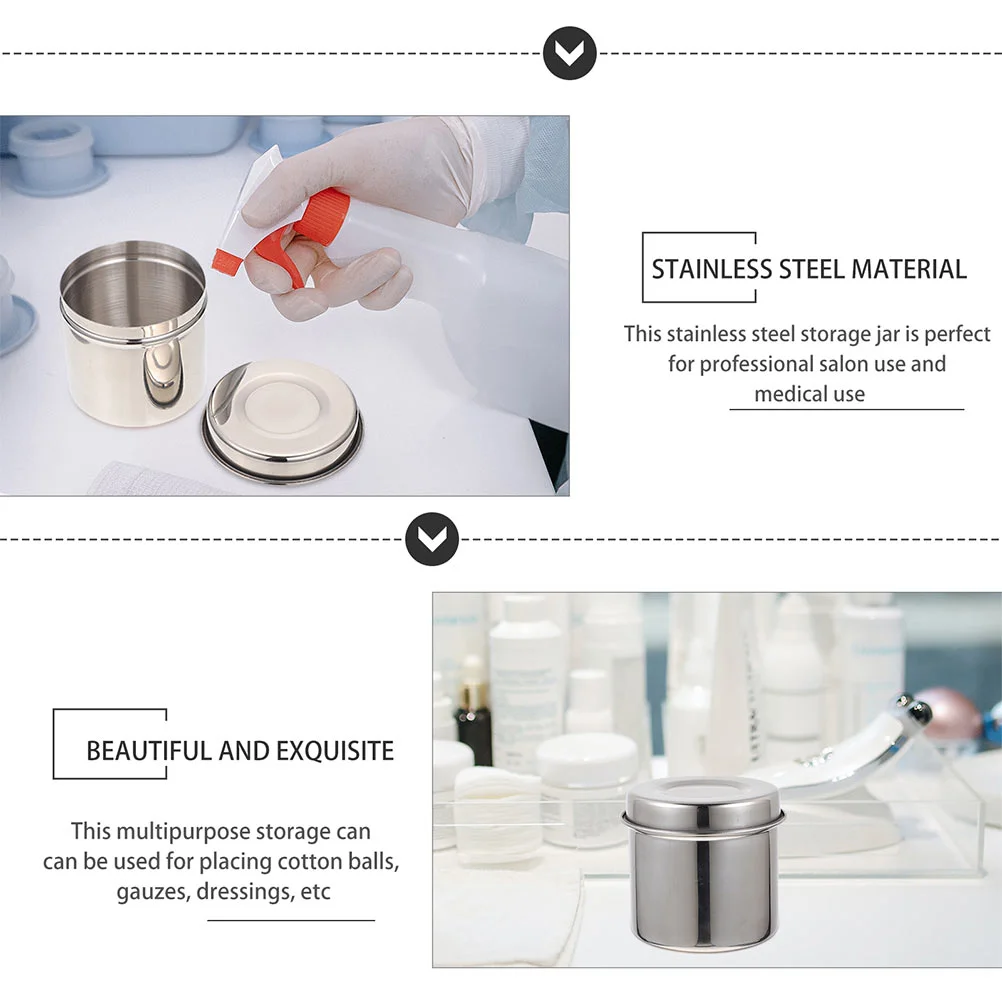 STAINLESS STEEL MATERIAL

This stainless steel storage jar is perfect for professional salon use and medical use

BEAUTIFUL AND EXQUISITE

This multipurpose storage can can be used for placing cotton balls, gauzes, dressings, etc