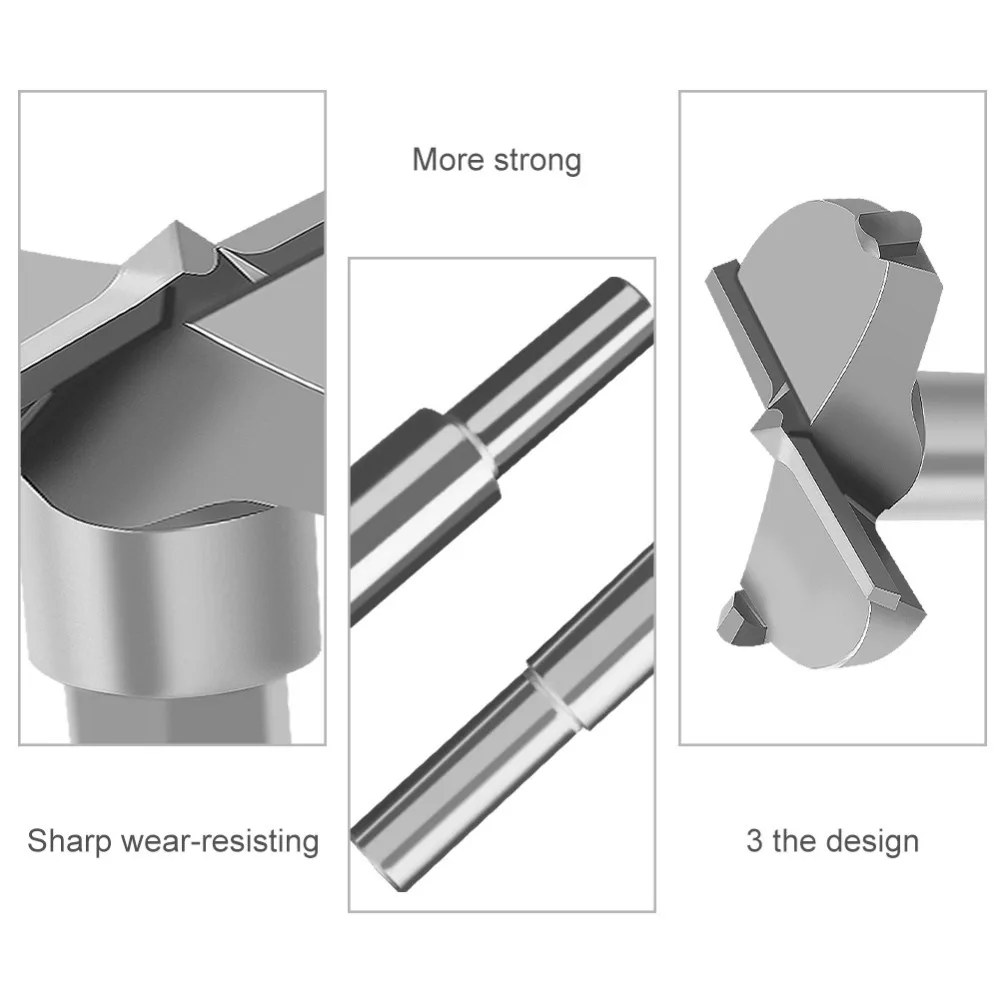 More strong

Sharp wear-resisting

3 the design