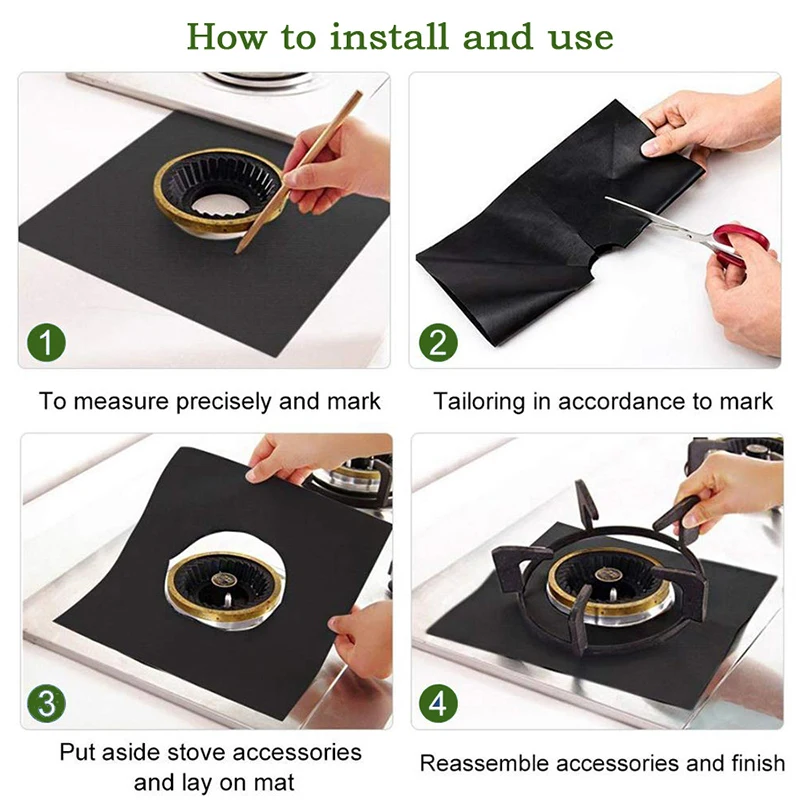 How to install and use

1

To measure precisely and mark

2

Tailoring in accordance to mark

3

Put aside stove accessories and lay on mat

4

Reassemble accessories and finish