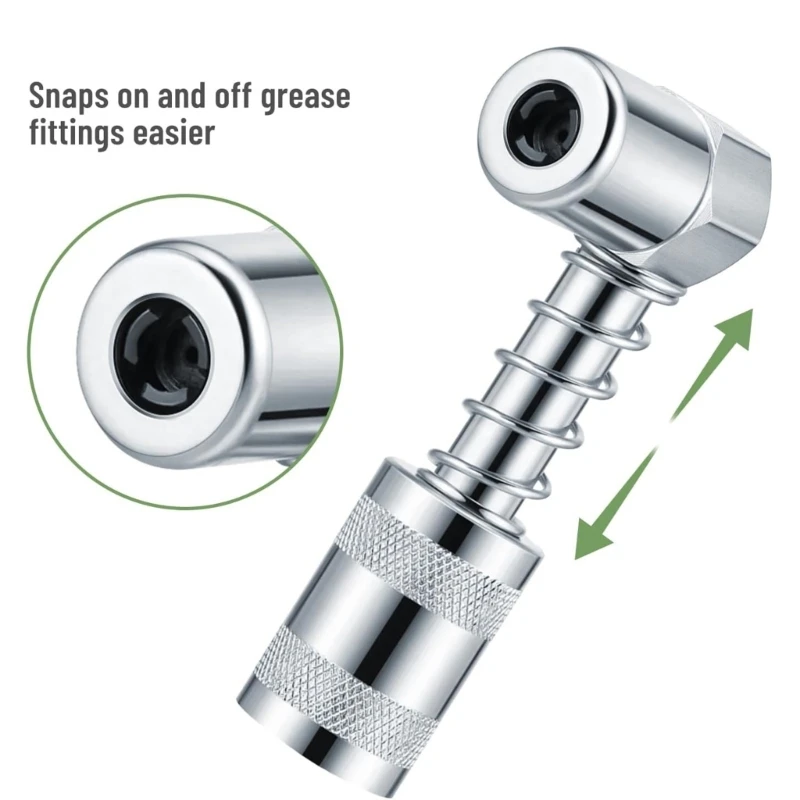 Snaps on and off grease fittings easier