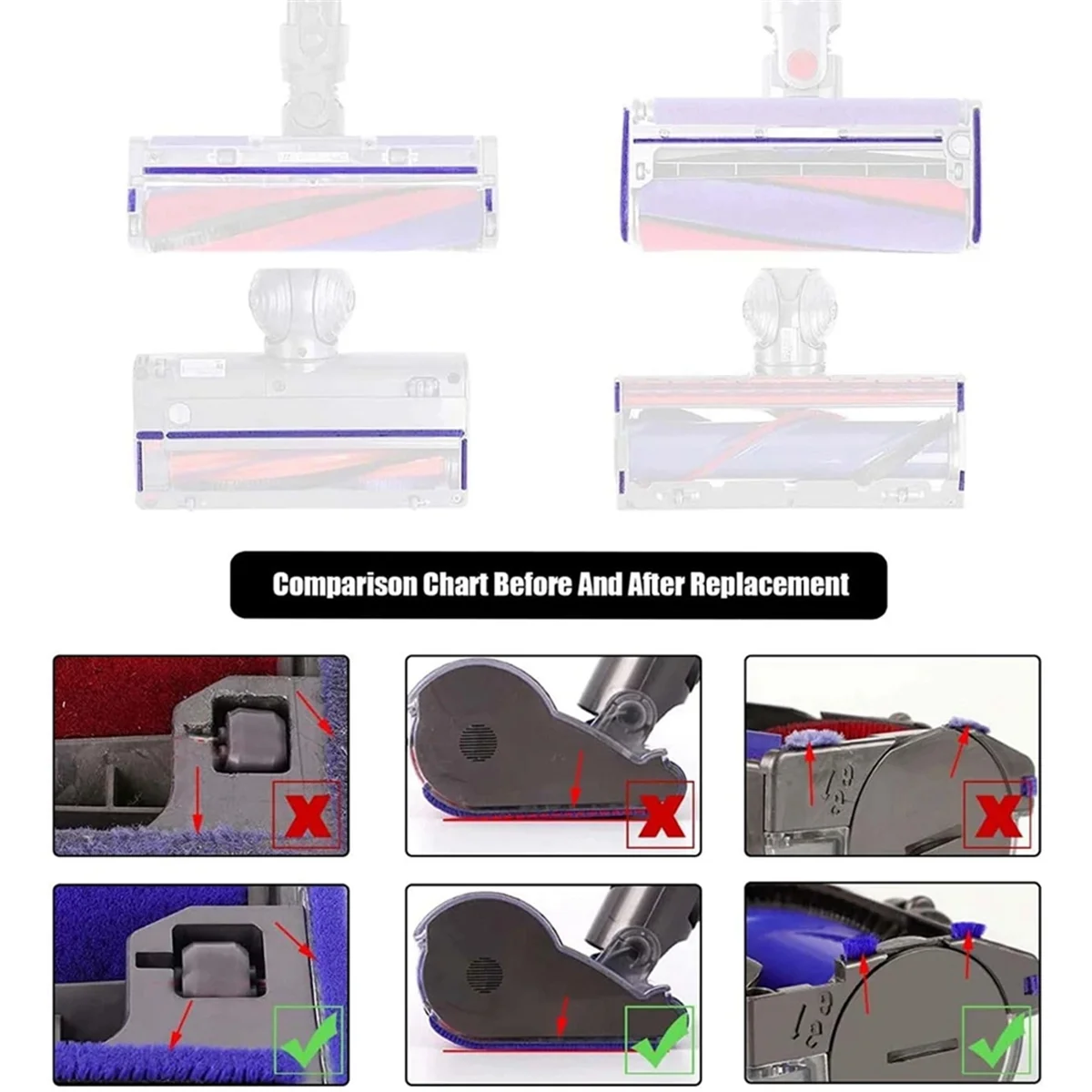 Comparison Chart Before And After Replacement