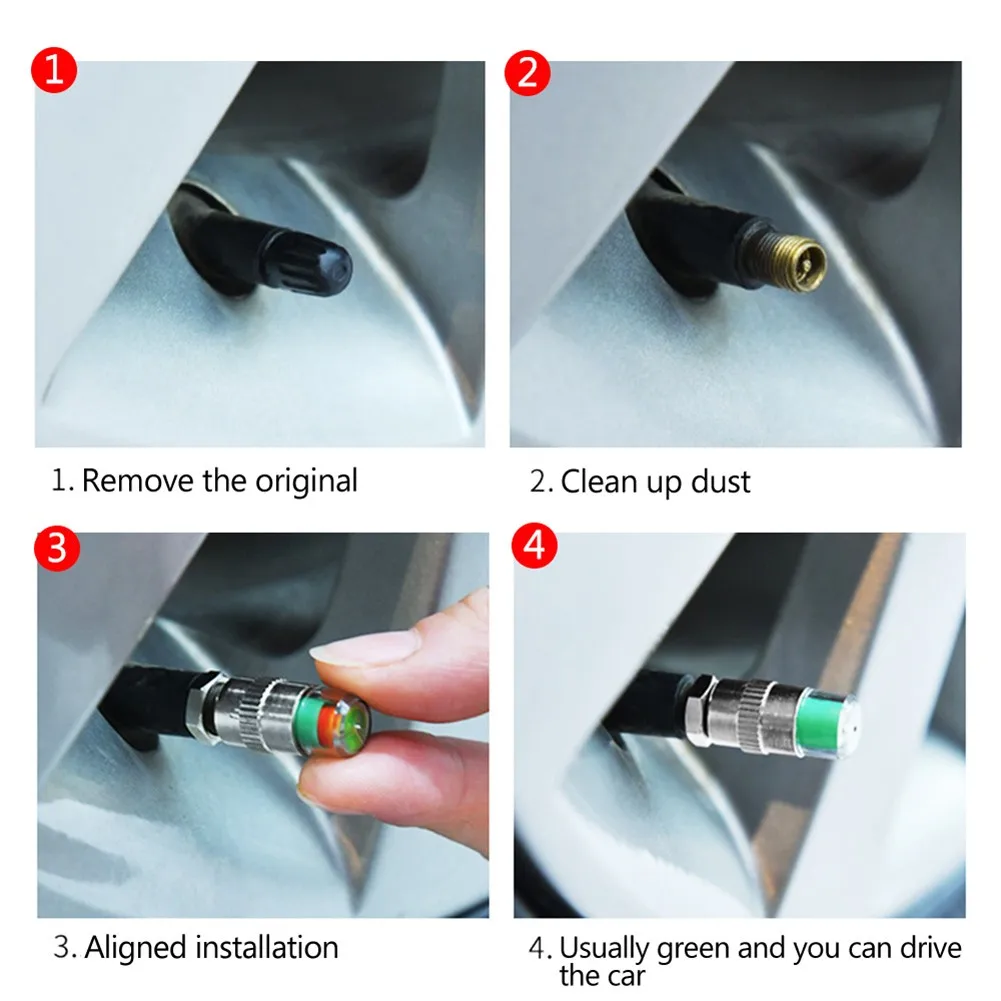 1

2

1. Remove the original

2. Clean up dust

3

4

3. Aligned installation

4. Usually green and you can drive the car