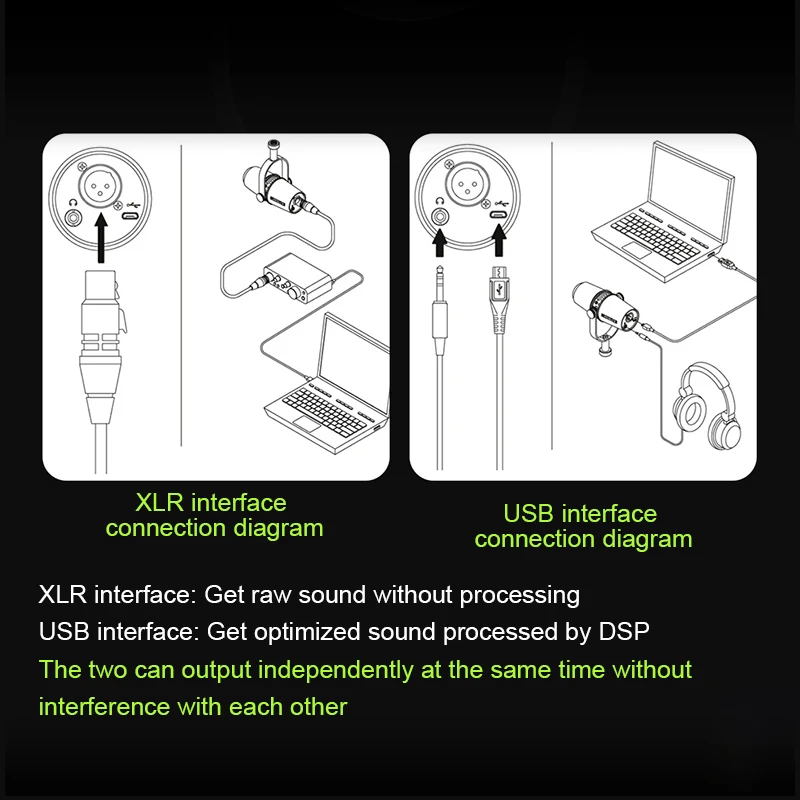 XLR interface connection diagram

USB interface connection diagram

XLR interface: Get raw sound without processing

USB interface: Get optimized sound processed by DSP

The two can output independently at the same time without interference with each other