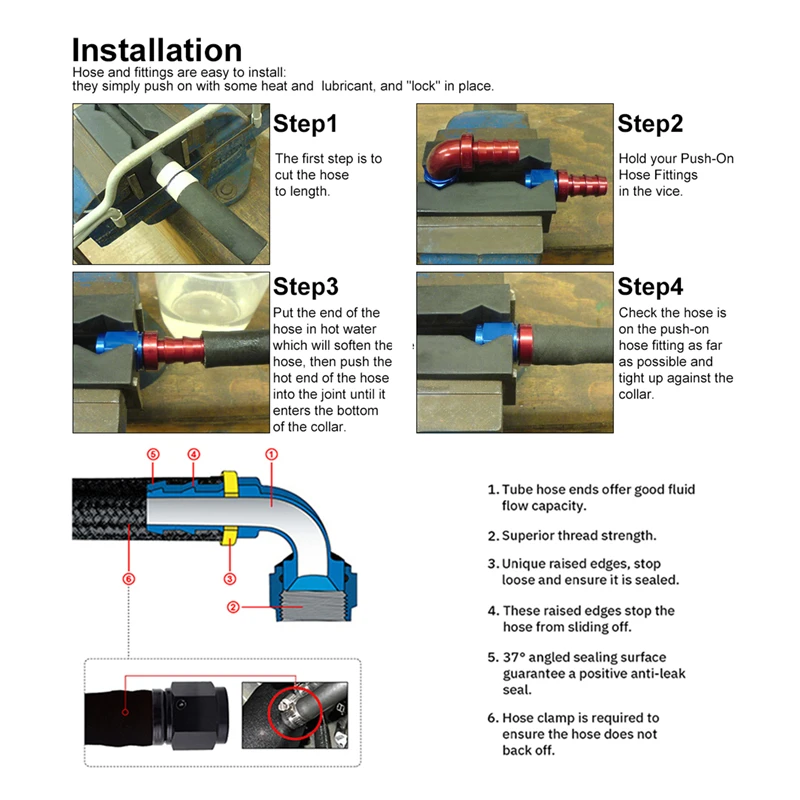 Installation
Hose and fittings are easy to install: they simply push on with some heat and lubricant, and "lock" in place.

Step1
The first step is to cut the hose to length.

Step2
Hold your Push-On Hose Fittings in the vice.

Step3
Put the end of the hose in hot water which will soften the hose, then push the hot end of the hose into the joint until it enters the bottom of the collar.

Step4
Check the hose is on the push-on hose fitting as far as possible and tight up against the collar.

5
4
1
6
3
2

1. Tube hose ends offer good fluid flow capacity.
2. Superior thread strength.
3. Unique raised edges, stop loose and ensure it is sealed.
4. These raised edges stop the hose from sliding off.
5. 37° angled sealing surface guarantee a positive anti-leak seal.
6. Hose clamp is required to ensure the hose does not back off.