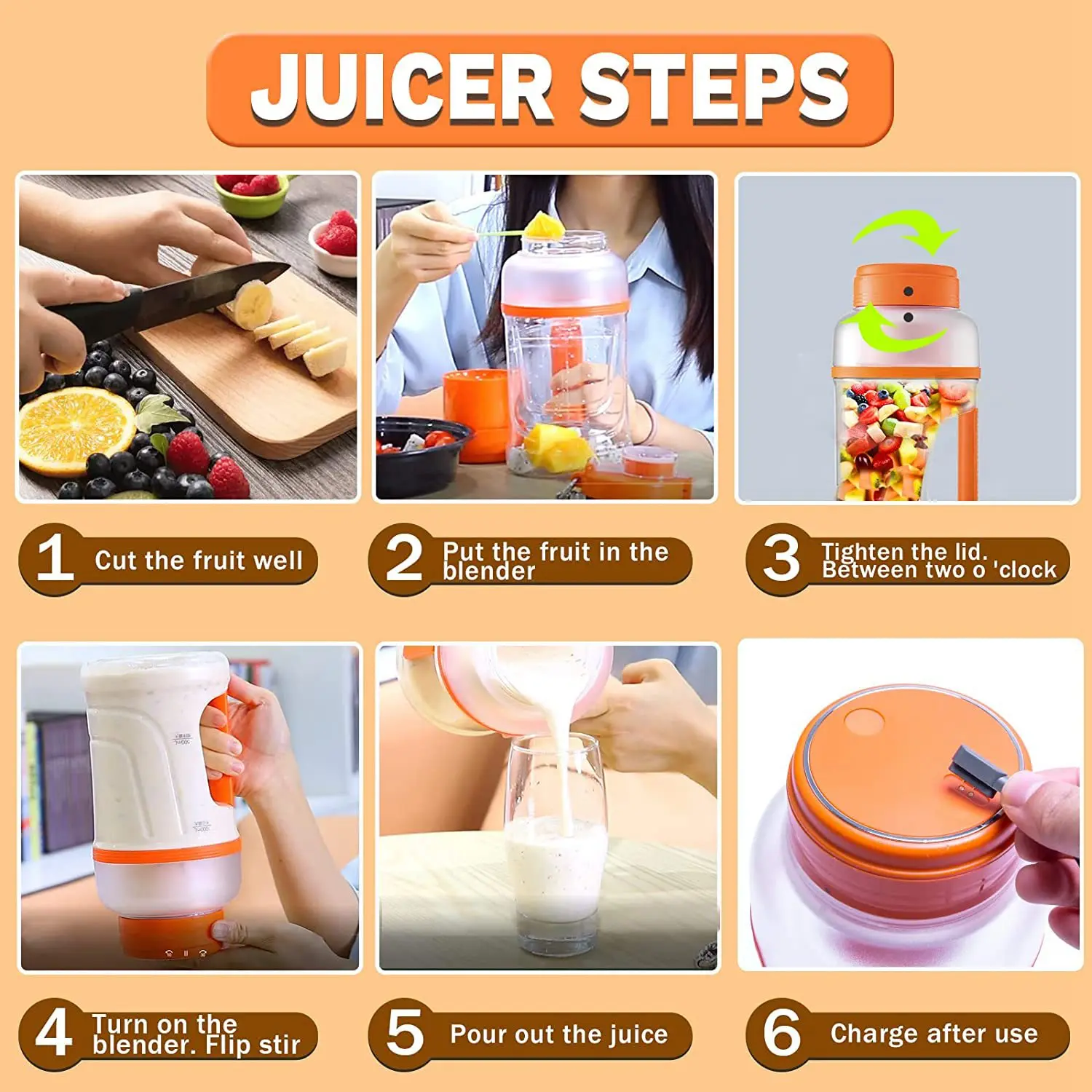 JUICER STEPS

1 Cut the fruit well

2 Put the fruit in the blender

3 Tighten the lid. Between two o 'clock

4 Turn on the blender. Flip stir

5 Pour out the juice

6 Charge after use