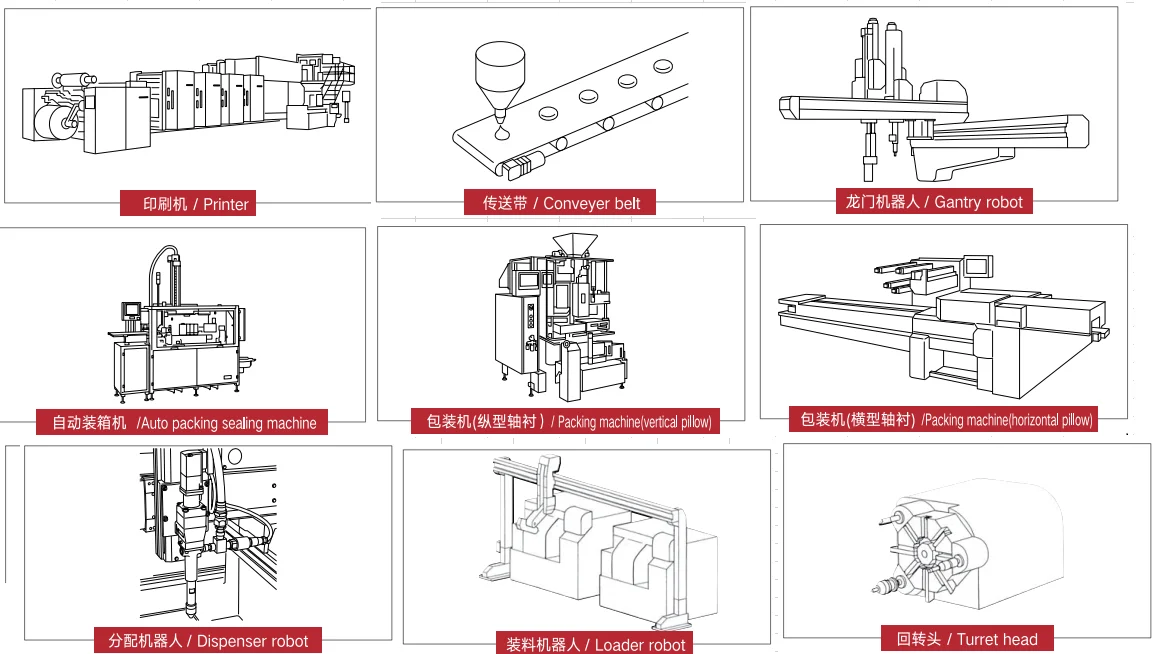 印刷机 / Printer

传送带 / Conveyer belt

龙门机器人 / Gantry robot

自动装箱机 /Auto packing sealing machine

包装机(纵型轴衬) / Packing machine(vertical pillow)

包装机(横型轴衬) /Packing machine(horizontal pillow)

分配机器人 / Dispenser robot

装料机器人 / Loader robot

回转头 / Turret head