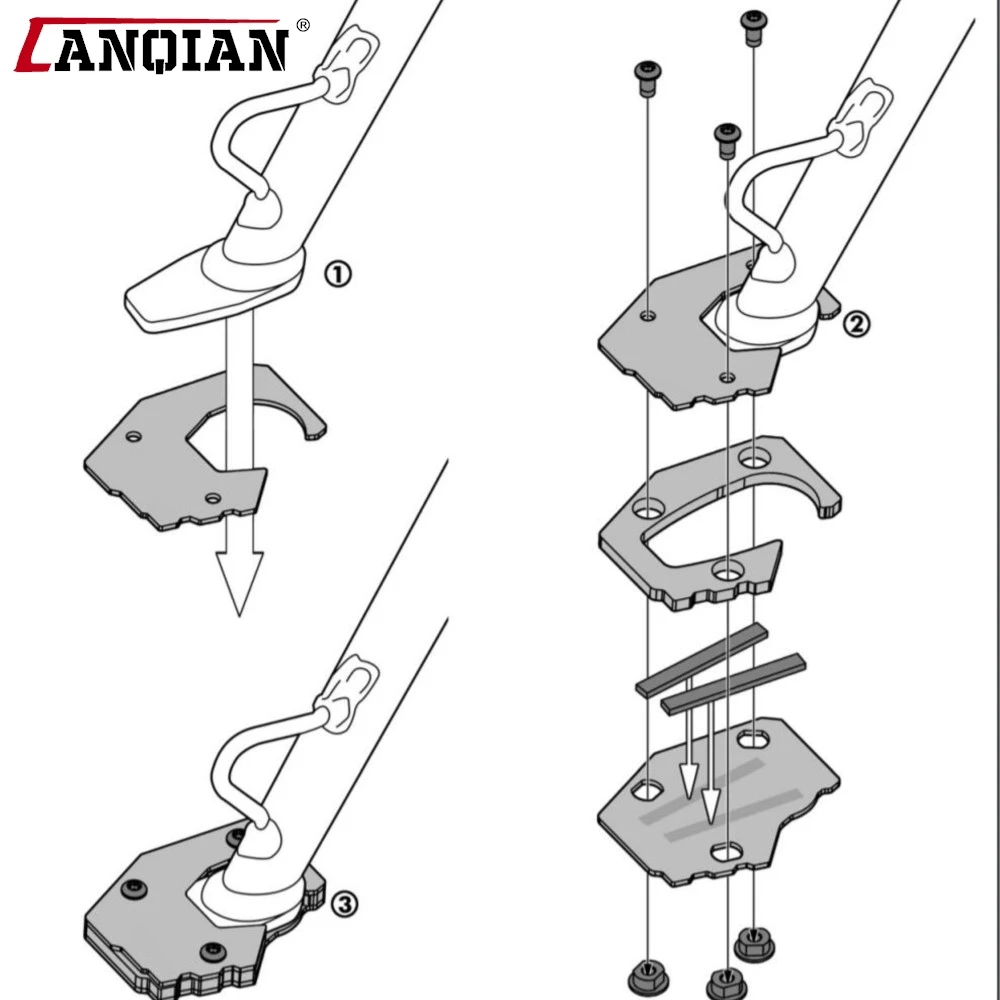 LANQIAN®

①

②

③