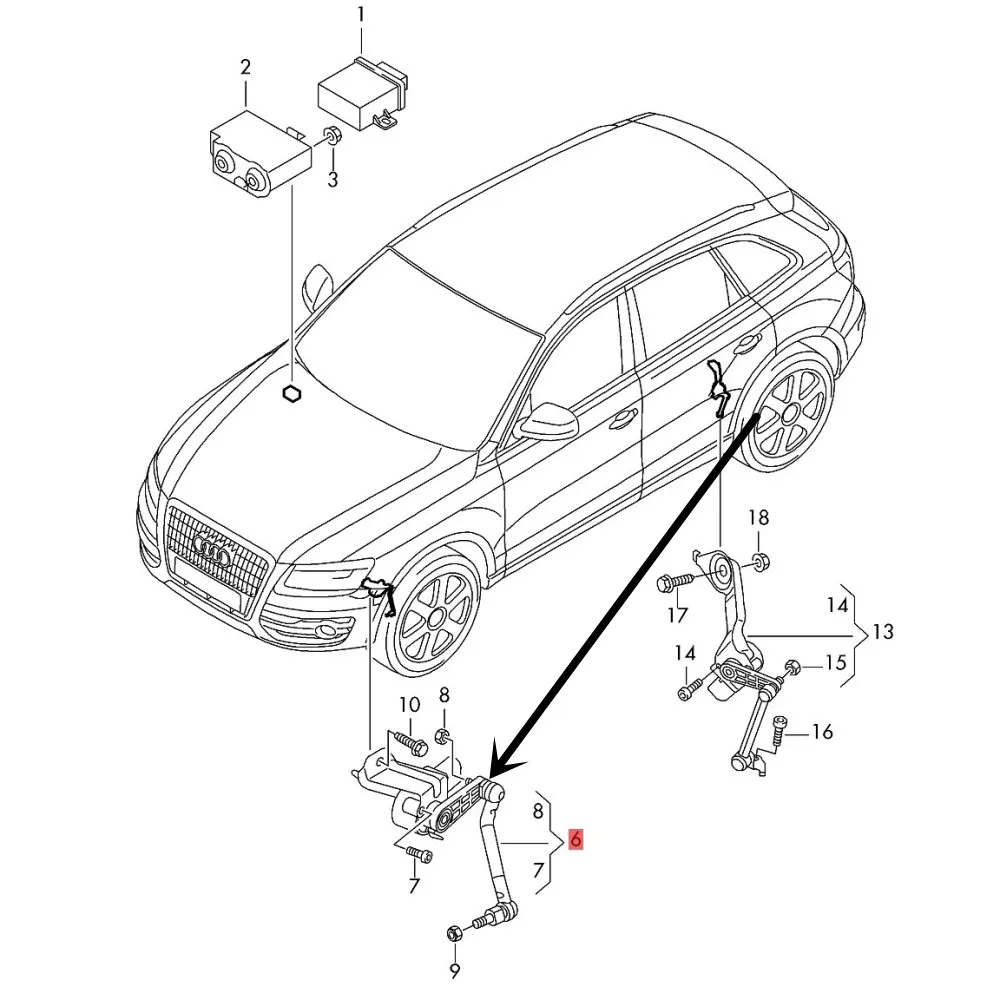 1
2
3
18
17
14
13
14
15
16
10
8
8
6
7
7
9