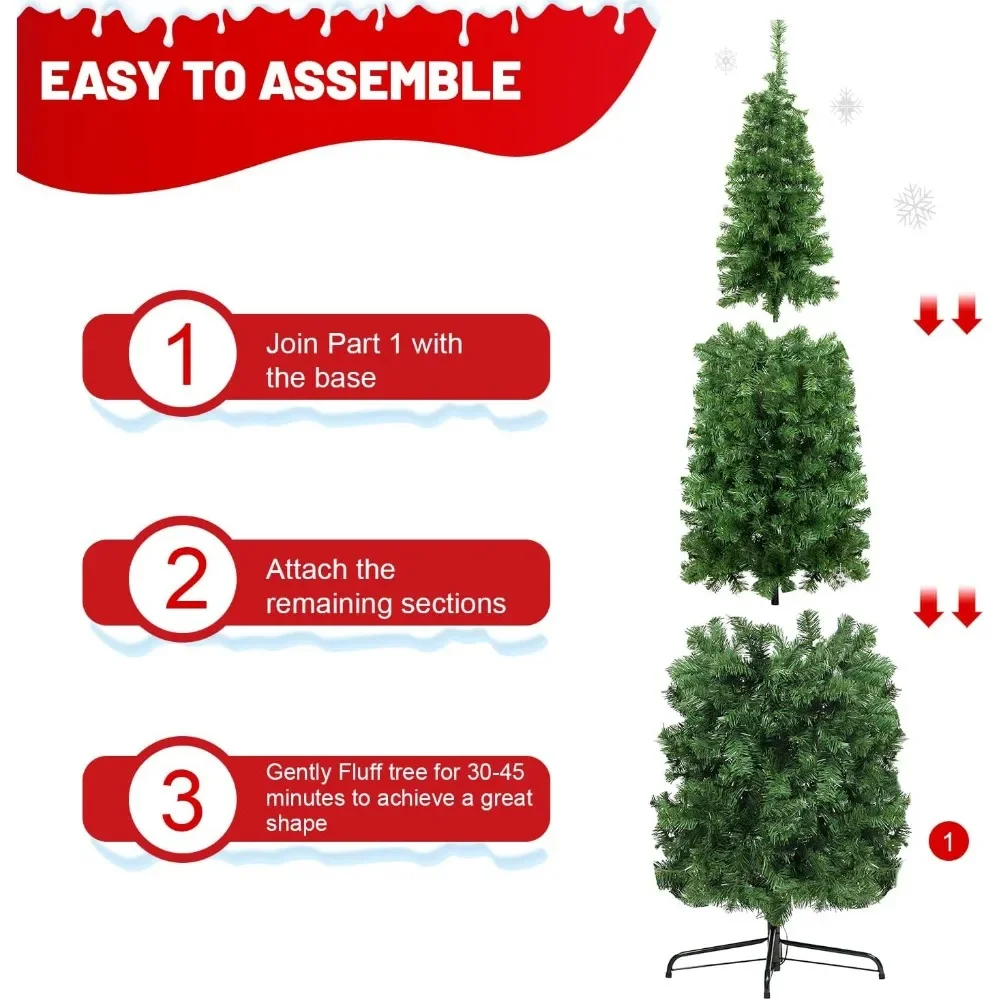 EASY TO ASSEMBLE

1 Join Part 1 with the base

2 Attach the remaining sections

3 Gently Fluff tree for 30-45 minutes to achieve a great shape

1