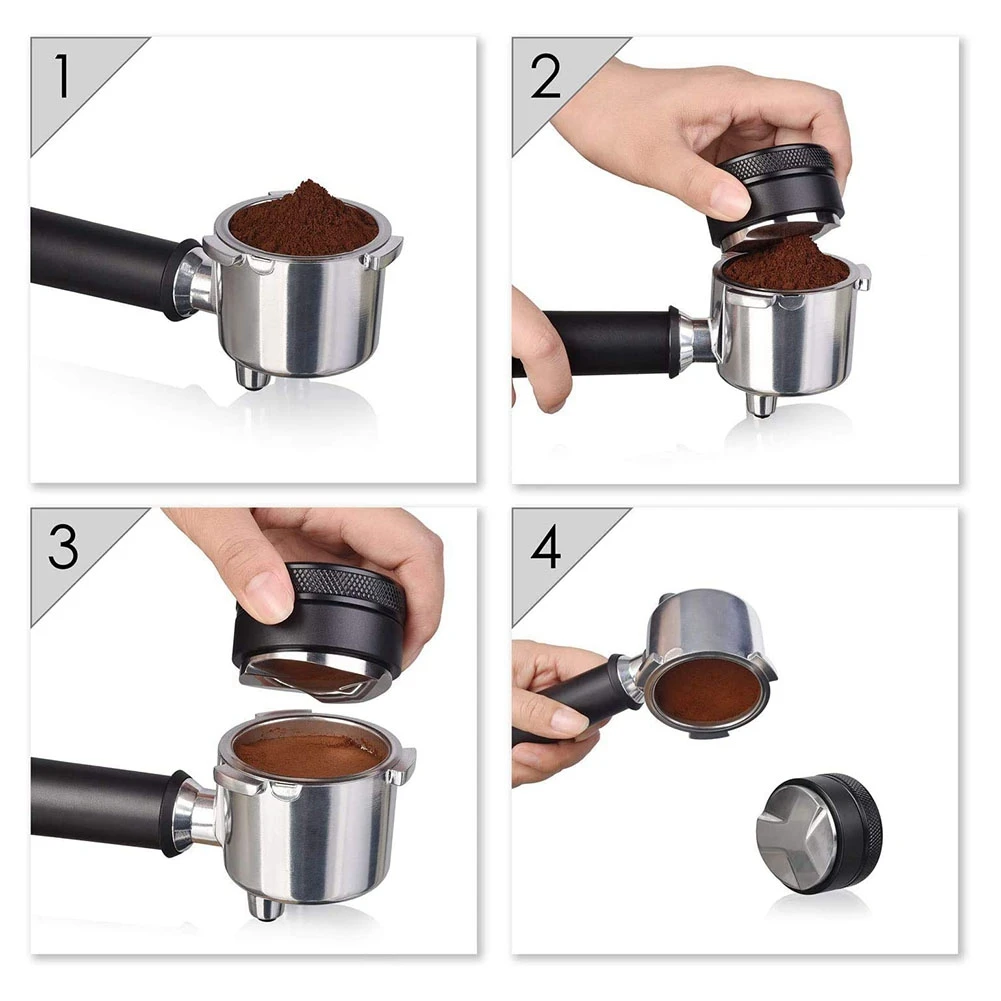 1

2

3

4