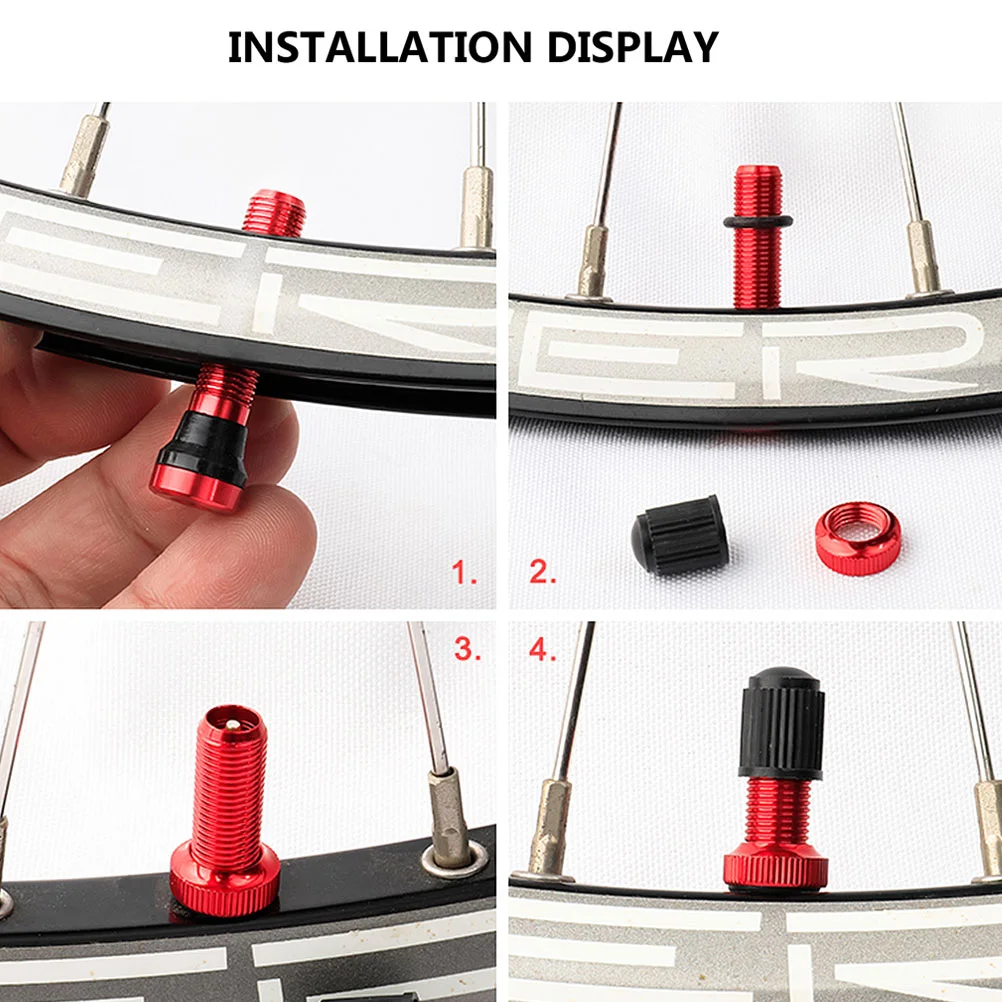 INSTALLATION DISPLAY

1.

2.

3.

4.