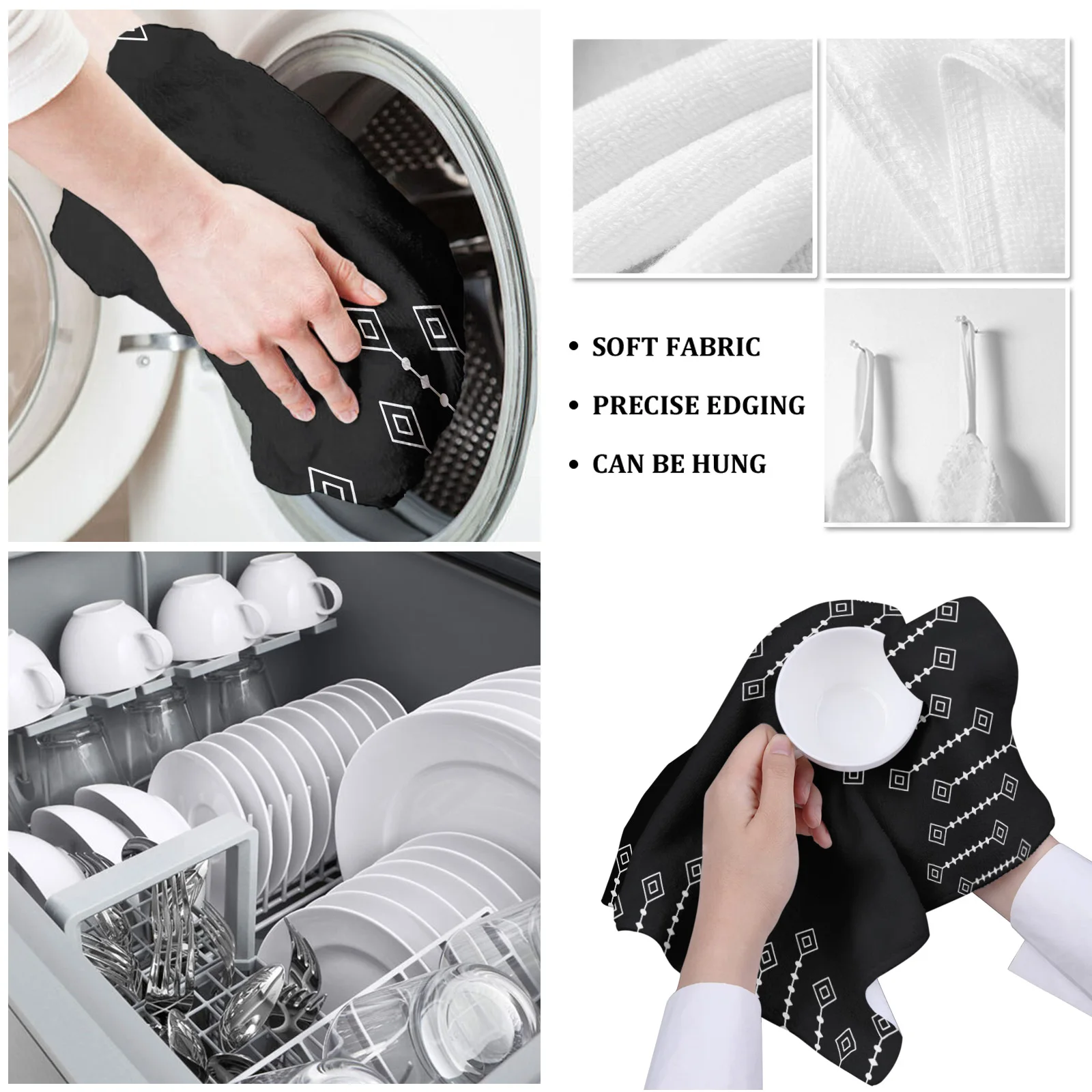 • SOFT FABRIC
• PRECISE EDGING
• CAN BE HUNG