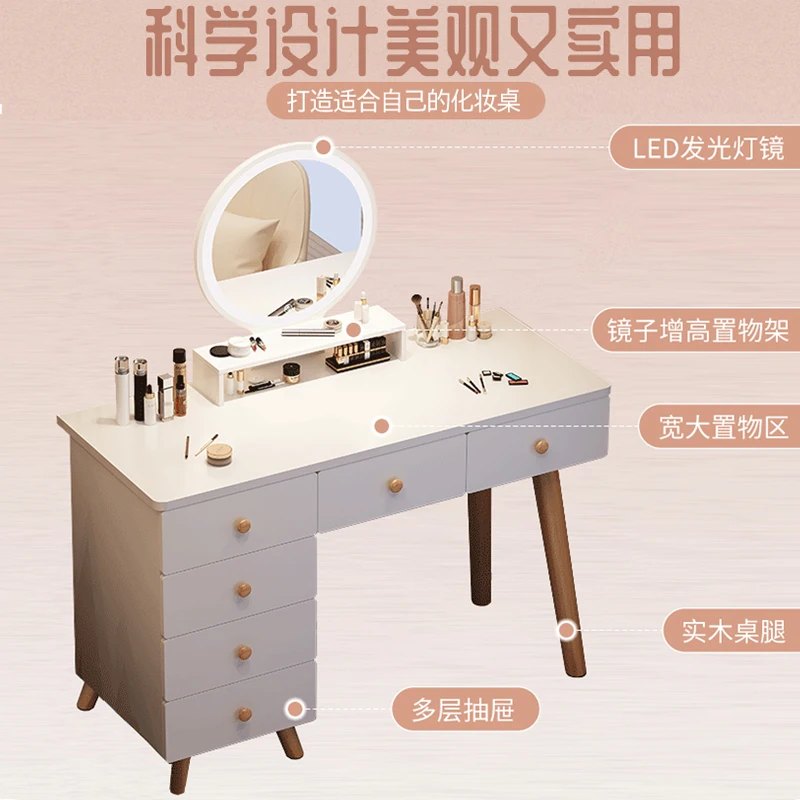 科学设计美观又实用

打造适合自己的化妆桌

LED发光灯镜

镜子增高置物架

宽大置物区

实木桌腿

多层抽屉