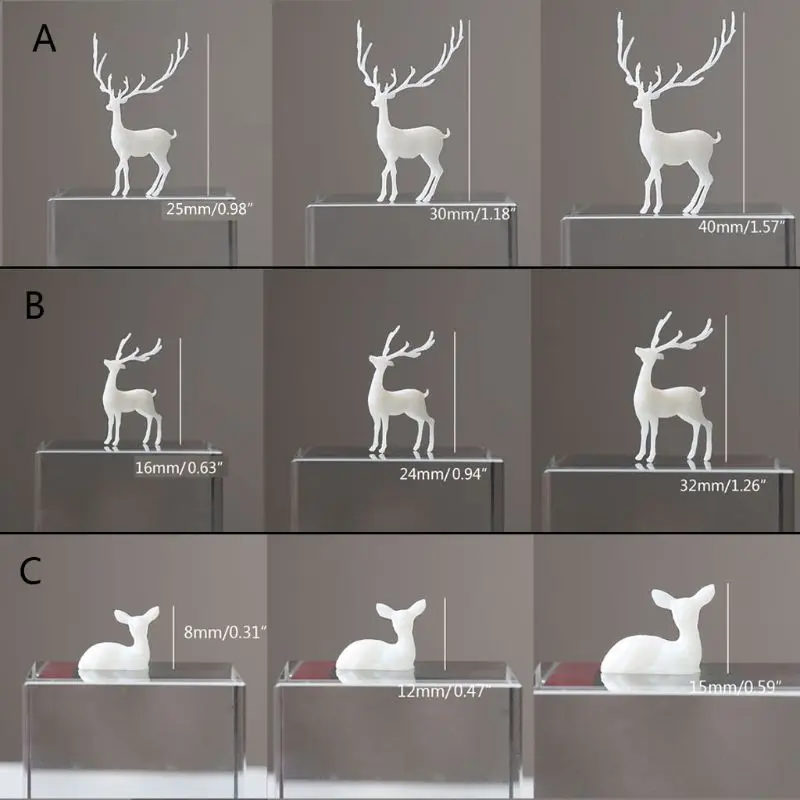 A
25mm/0.98″
30mm/1.18″
40mm/1.57″

B
16mm/0.63″
24mm/0.94″
32mm/1.26″

C
8mm/0.31″
12mm/0.47″
15mm/0.59″