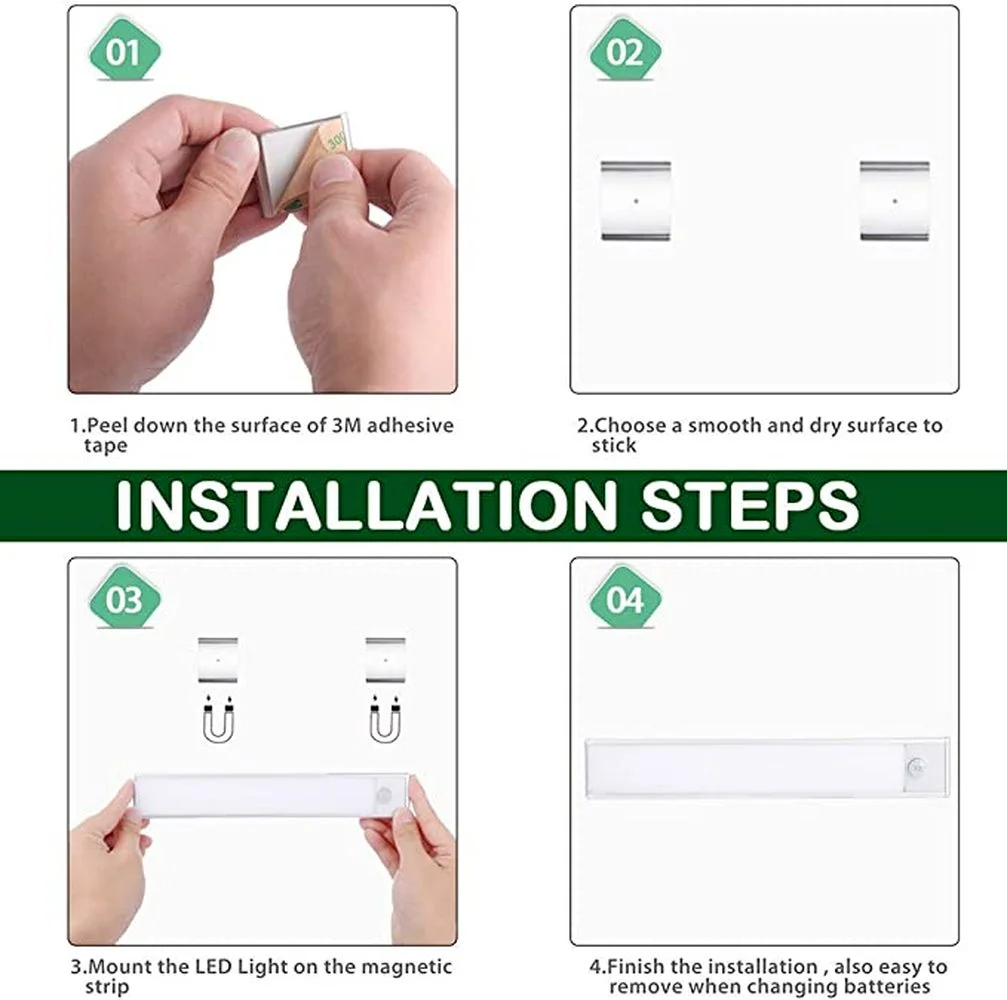 01

1.Peel down the surface of 3M adhesive tape

02

2.Choose a smooth and dry surface to stick

INSTALLATION STEPS

03

3.Mount the LED Light on the magnetic strip

04

4.Finish the installation , also easy to remove when changing batteries