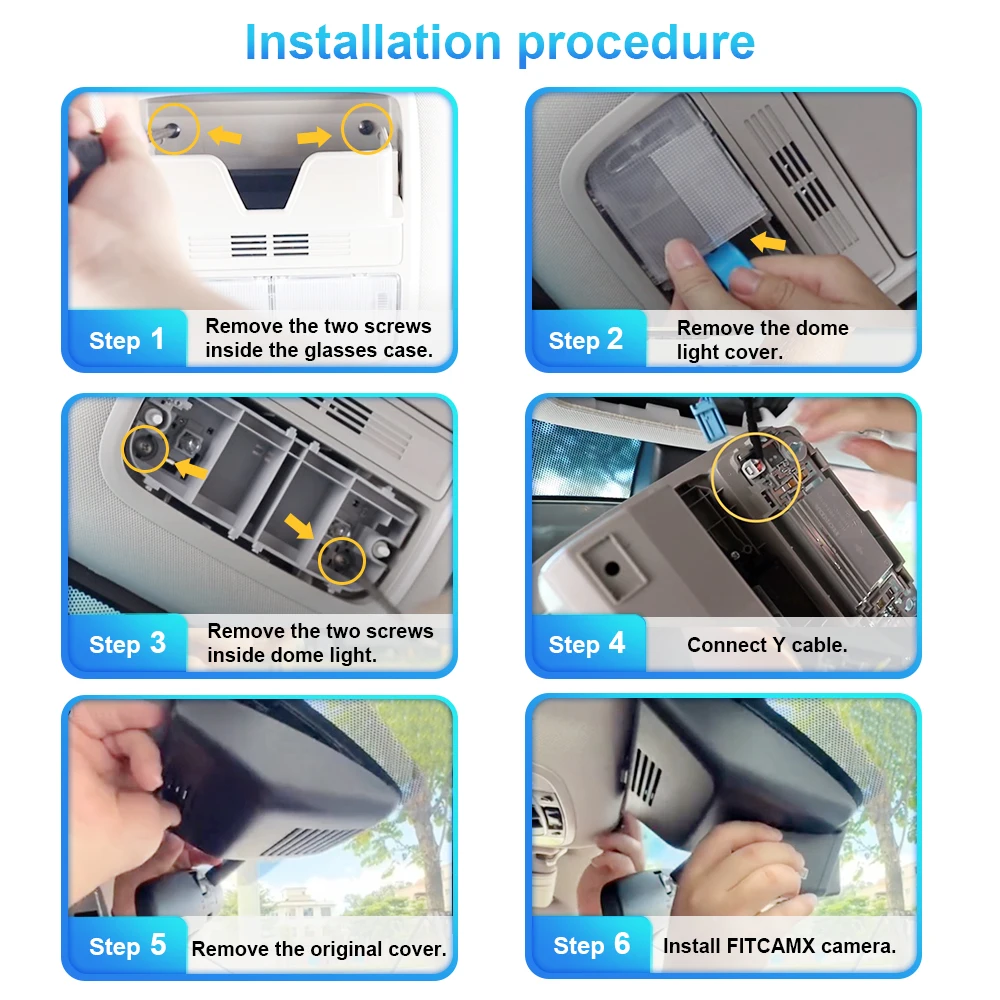 Installation procedure

Step 1 Remove the two screws inside the glasses case.

Step 2 Remove the dome light cover.

Step 3 Remove the two screws inside dome light.

Step 4 Connect Y cable.

Step 5 Remove the original cover.

Step 6 Install FITCAMX camera.