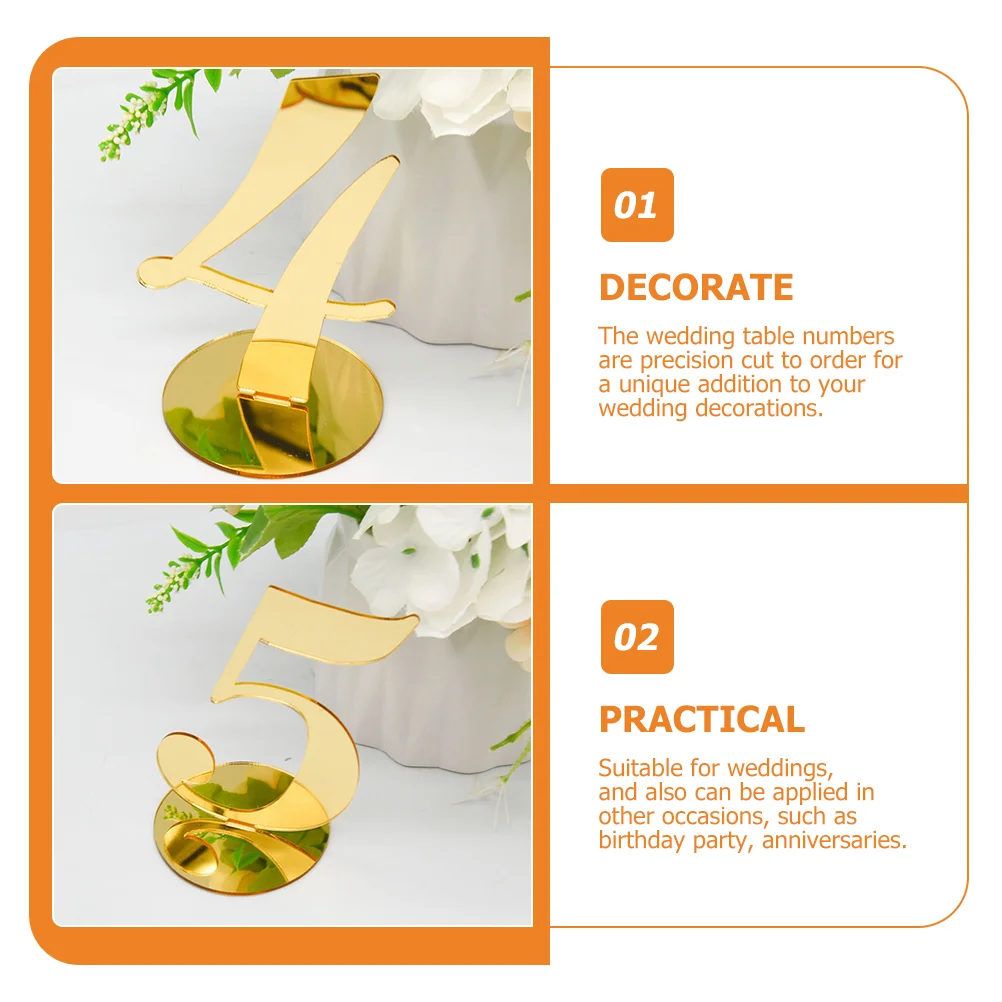 4

01

DECORATE

The wedding table numbers are precision cut to order for a unique addition to your wedding decorations.

5

02

PRACTICAL

Suitable for weddings, and also can be applied in other occasions, such as birthday party, anniversaries.