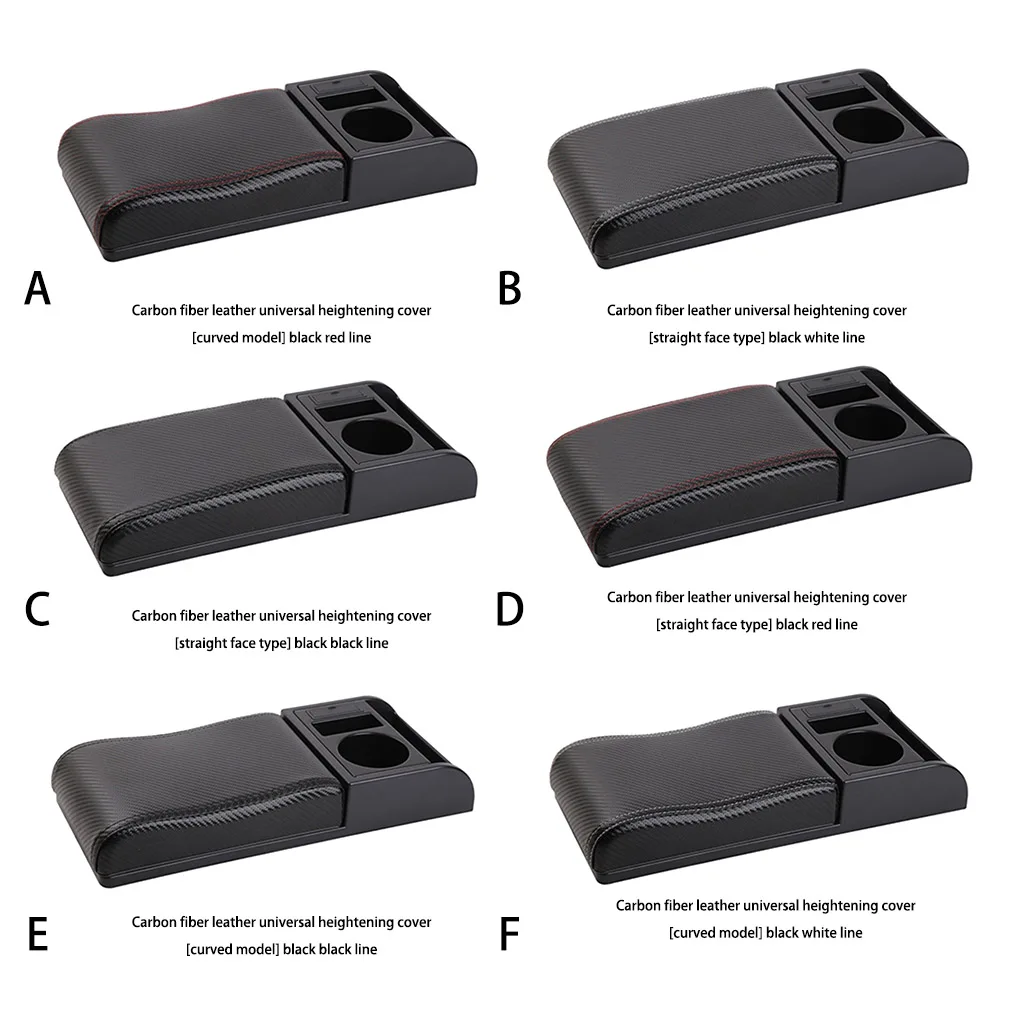 A

Carbon fiber leather universal heightening cover
[curved model] black red line

B

Carbon fiber leather universal heightening cover
[straight face type] black white line

C

Carbon fiber leather universal heightening cover
[straight face type] black black line

D

Carbon fiber leather universal heightening cover
[straight face type] black red line

E

Carbon fiber leather universal heightening cover
[curved model] black black line

F

Carbon fiber leather universal heightening cover
[curved model] black white line