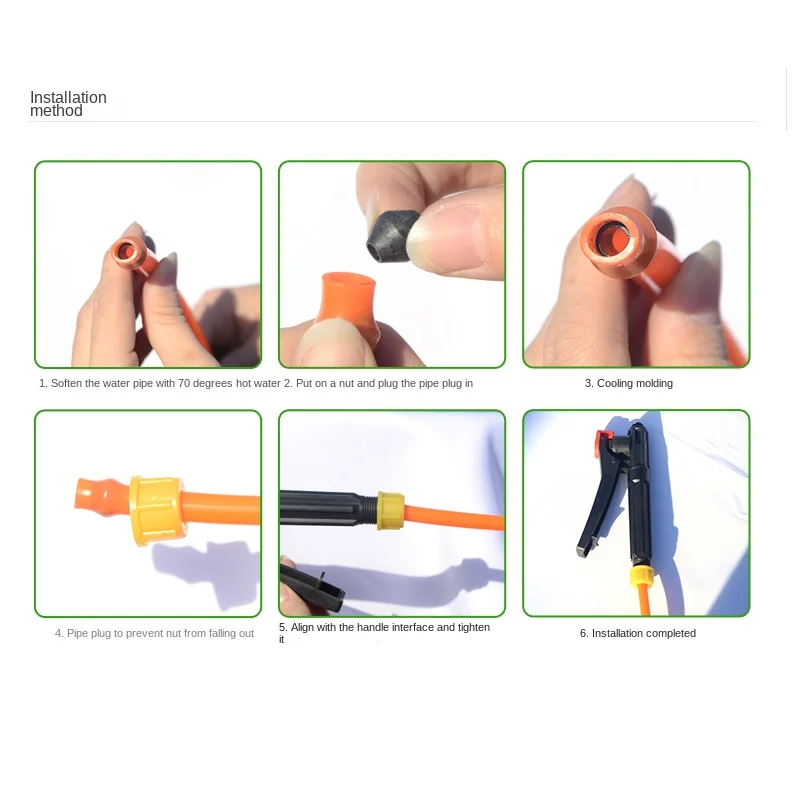 Installation method

1. Soften the water pipe with 70 degrees hot water

2. Put on a nut and plug the pipe plug in

3. Cooling molding

4. Pipe plug to prevent nut from falling out

5. Align with the handle interface and tighten it

6. Installation completed