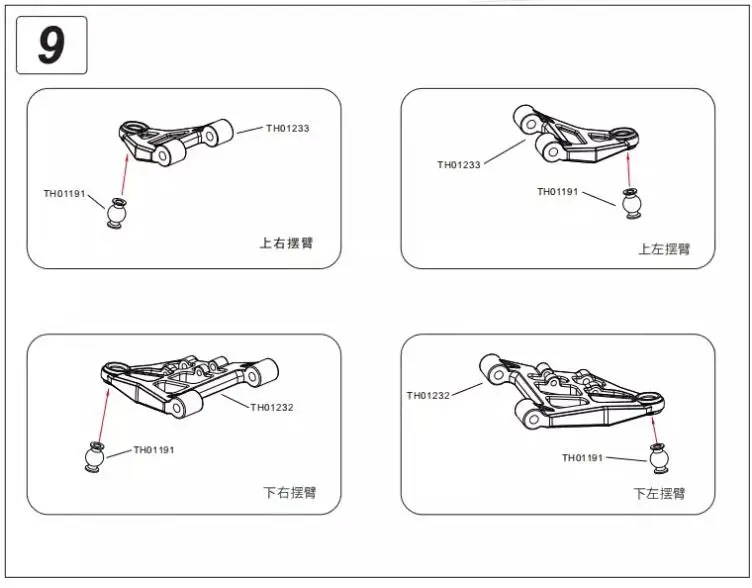 9

TH01233

TH01191

上右摆臂

TH01233

TH01191

上左摆臂

TH01232

TH01191

下右摆臂

TH01232

TH01191

下左摆臂