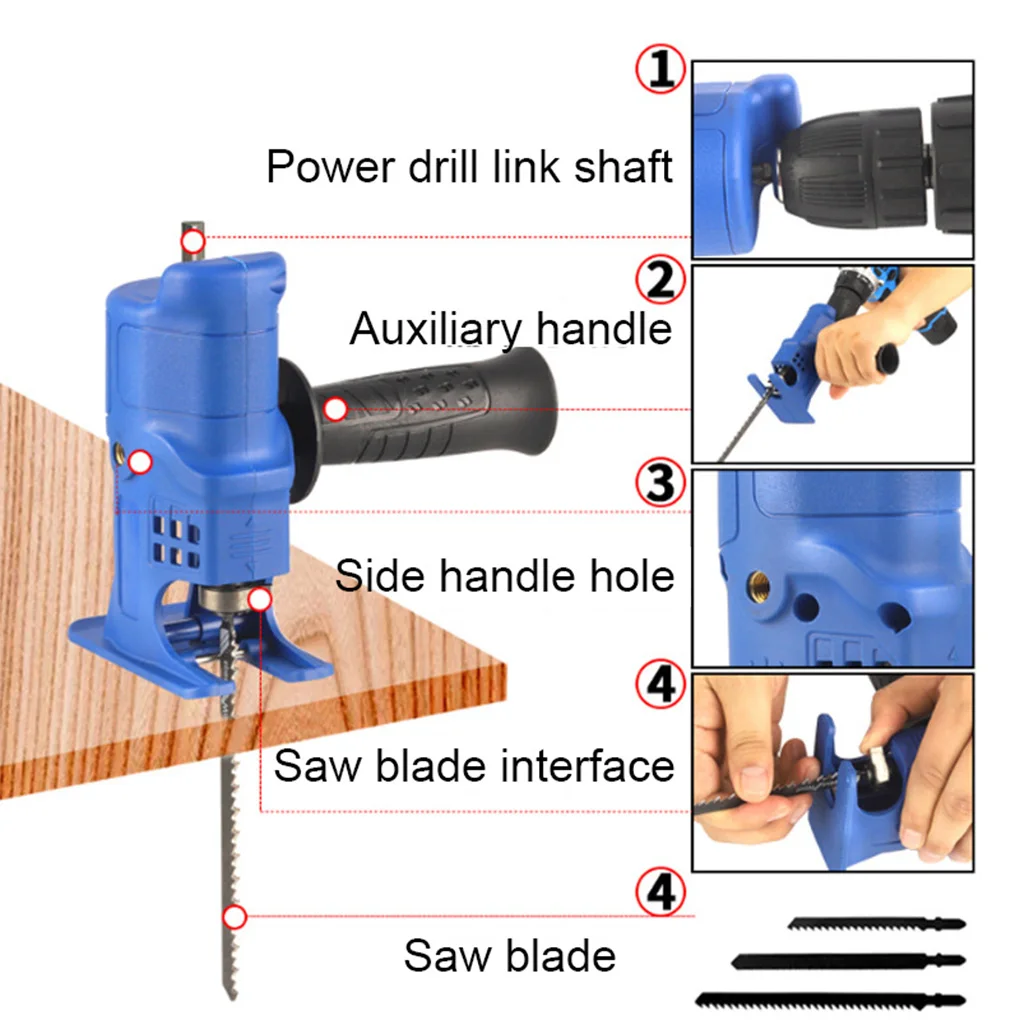 1
Power drill link shaft

2
Auxiliary handle

3
Side handle hole

4
Saw blade interface

4
Saw blade