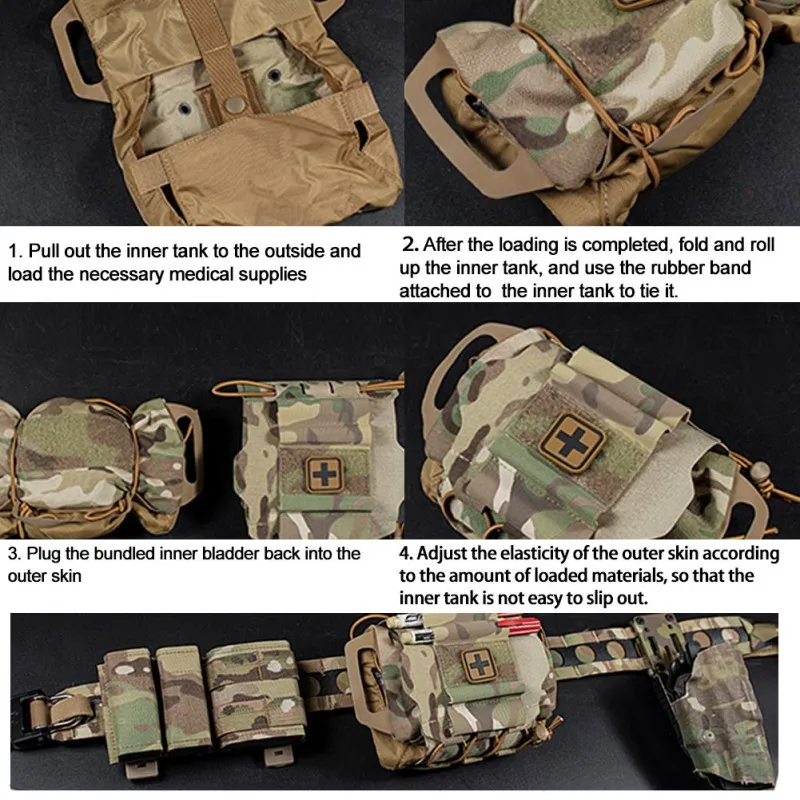 1. Pull out the inner tank to the outside and load the necessary medical supplies

2. After the loading is completed, fold and roll up the inner tank, and use the rubber band attached to the inner tank to tie it.

3. Plug the bundled inner bladder back into the outer skin

4. Adjust the elasticity of the outer skin according to the amount of loaded materials, so that the inner tank is not easy to slip out.