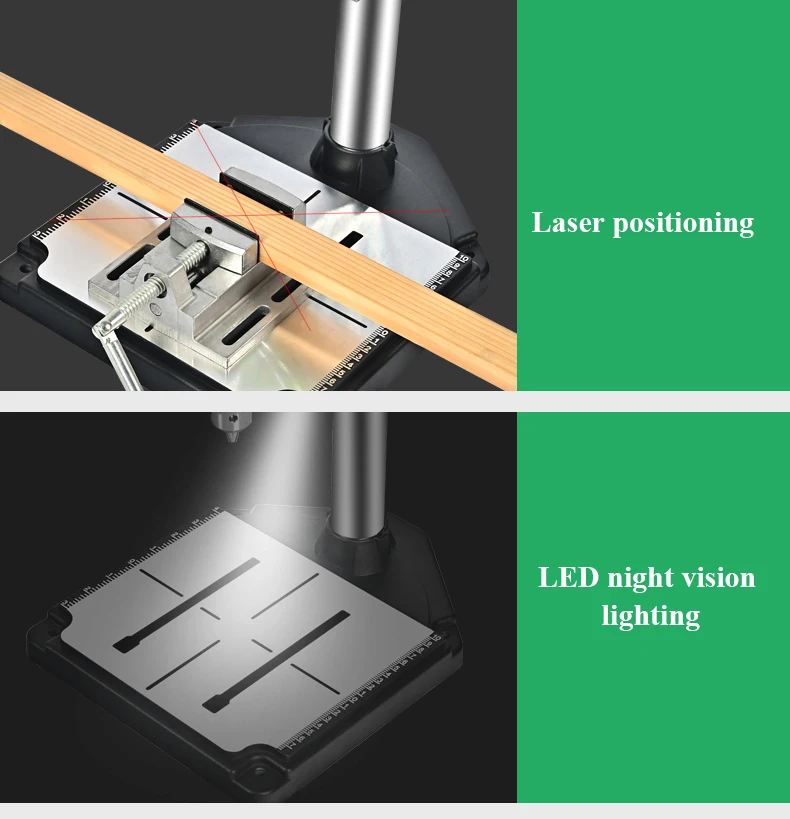 Laser positioning

LED night vision lighting