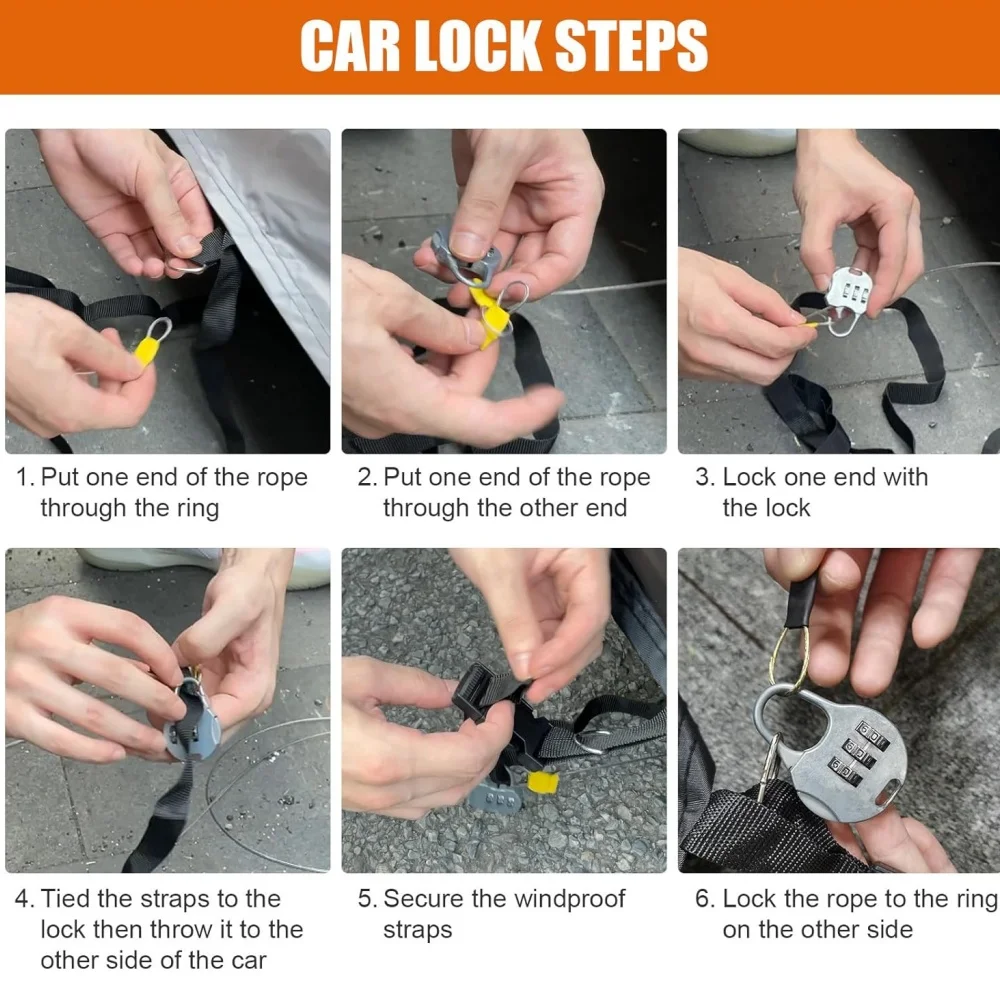 CAR LOCK STEPS

1. Put one end of the rope through the ring

2. Put one end of the rope through the other end

3. Lock one end with the lock

4. Tied the straps to the lock then throw it to the other side of the car

5. Secure the windproof straps

6. Lock the rope to the ring on the other side