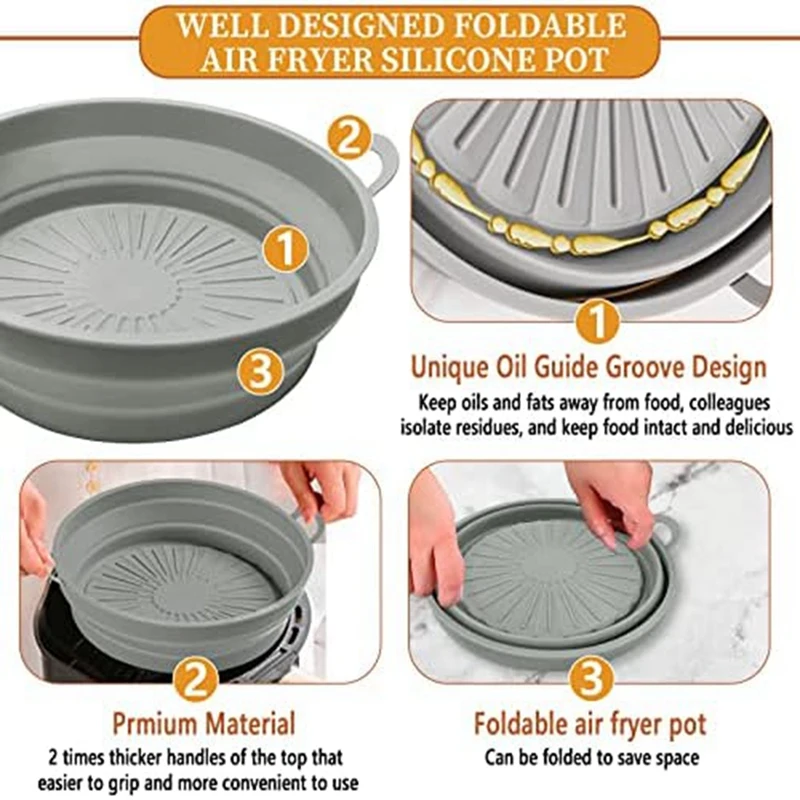 WELL DESIGNED FOLDABLE AIR FRYER SILICONE POT

2

1

3

1

Unique Oil Guide Groove Design

Keep oils and fats away from food, colleagues isolate residues, and keep food intact and delicious

2

Prmium Material

2 times thicker handles of the top that easier to grip and more convenient to use

3

Foldable air fryer pot

Can be folded to save space