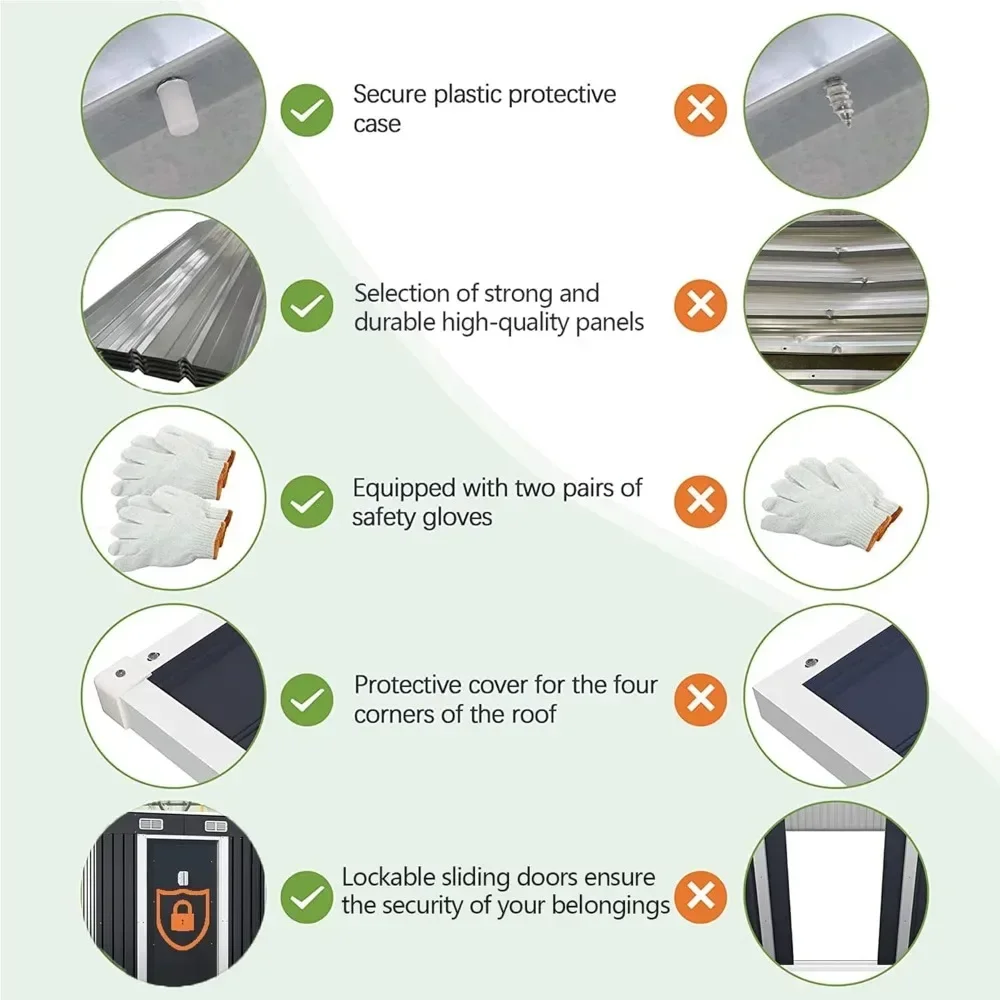 Secure plastic protective case

Selection of strong and durable high-quality panels

Equipped with two pairs of safety gloves

Protective cover for the four corners of the roof

Lockable sliding doors ensure the security of your belongings