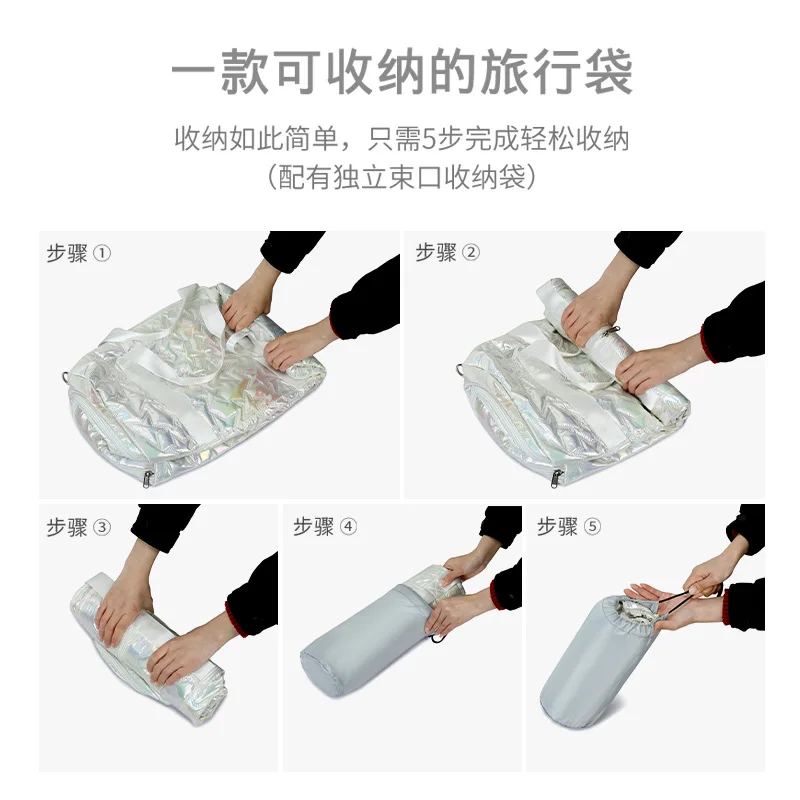 一款可收纳的旅行袋

收纳如此简单，只需5步完成轻松收纳
（配有独立束口收纳袋）

步骤 ①

步骤 ②

步骤 ③

步骤 ④

步骤 ⑤