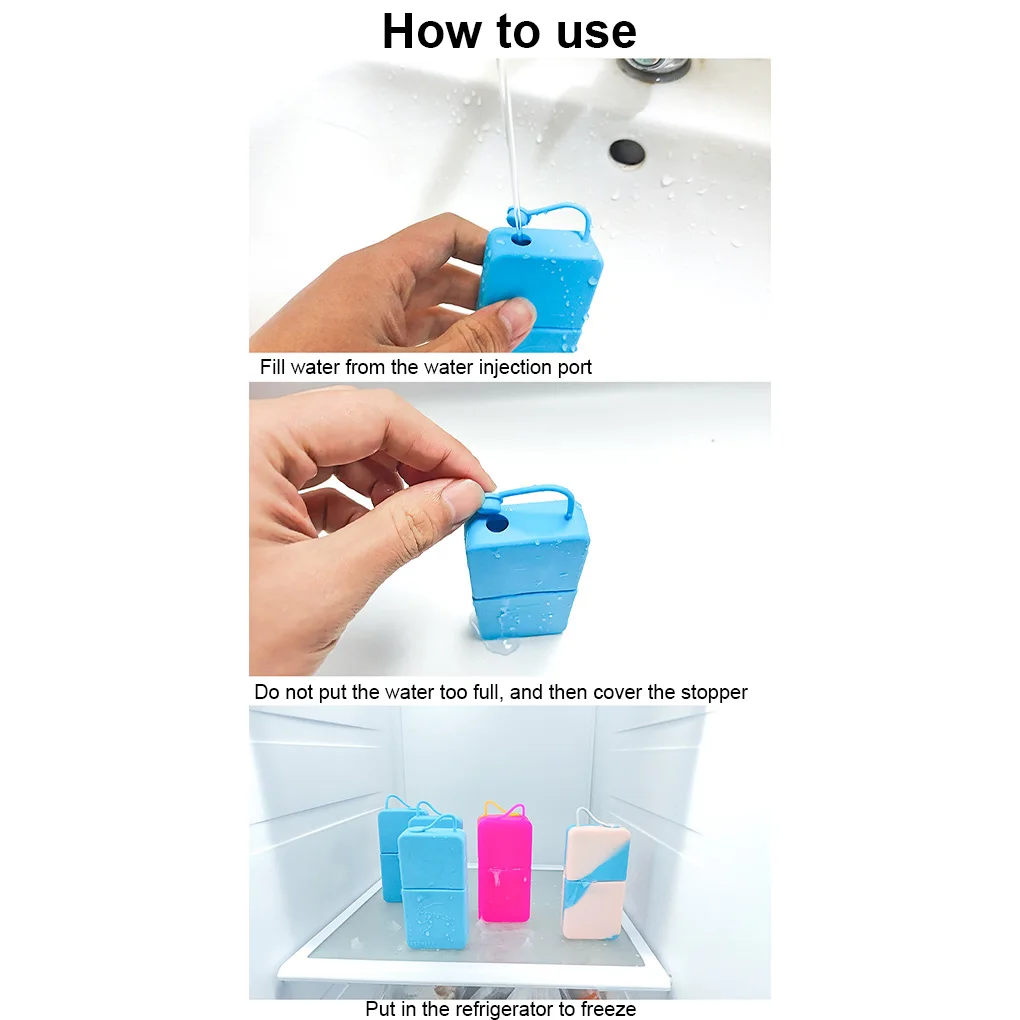 How to use

Fill water from the water injection port

Do not put the water too full, and then cover the stopper

Put in the refrigerator to freeze