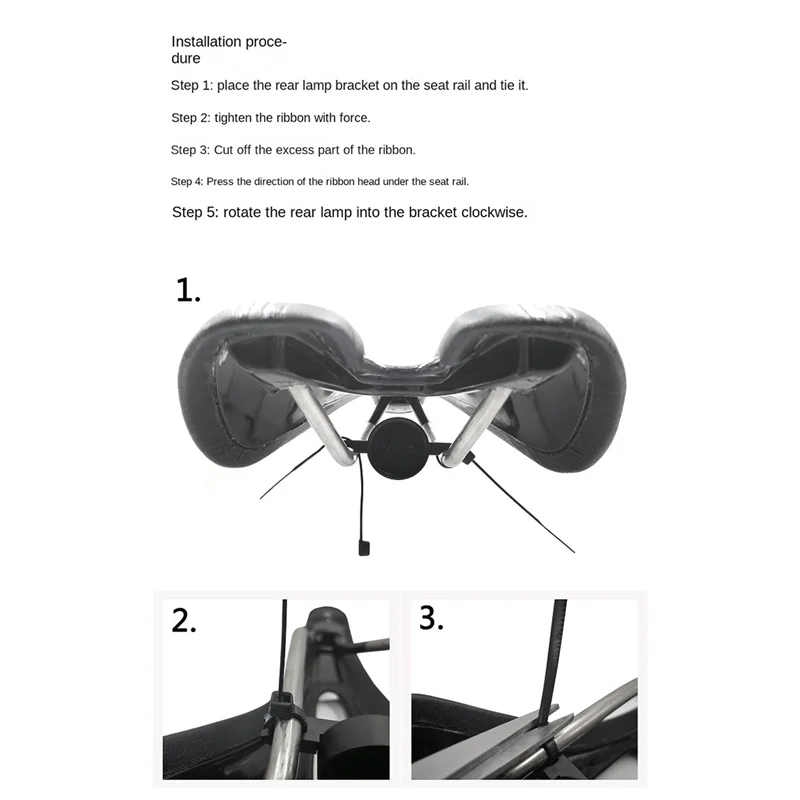 Installation procedure

Step 1: place the rear lamp bracket on the seat rail and tie it.

Step 2: tighten the ribbon with force.

Step 3: Cut off the excess part of the ribbon.

Step 4: Press the direction of the ribbon head under the seat rail.

Step 5: rotate the rear lamp into the bracket clockwise.

1.

2.

3.