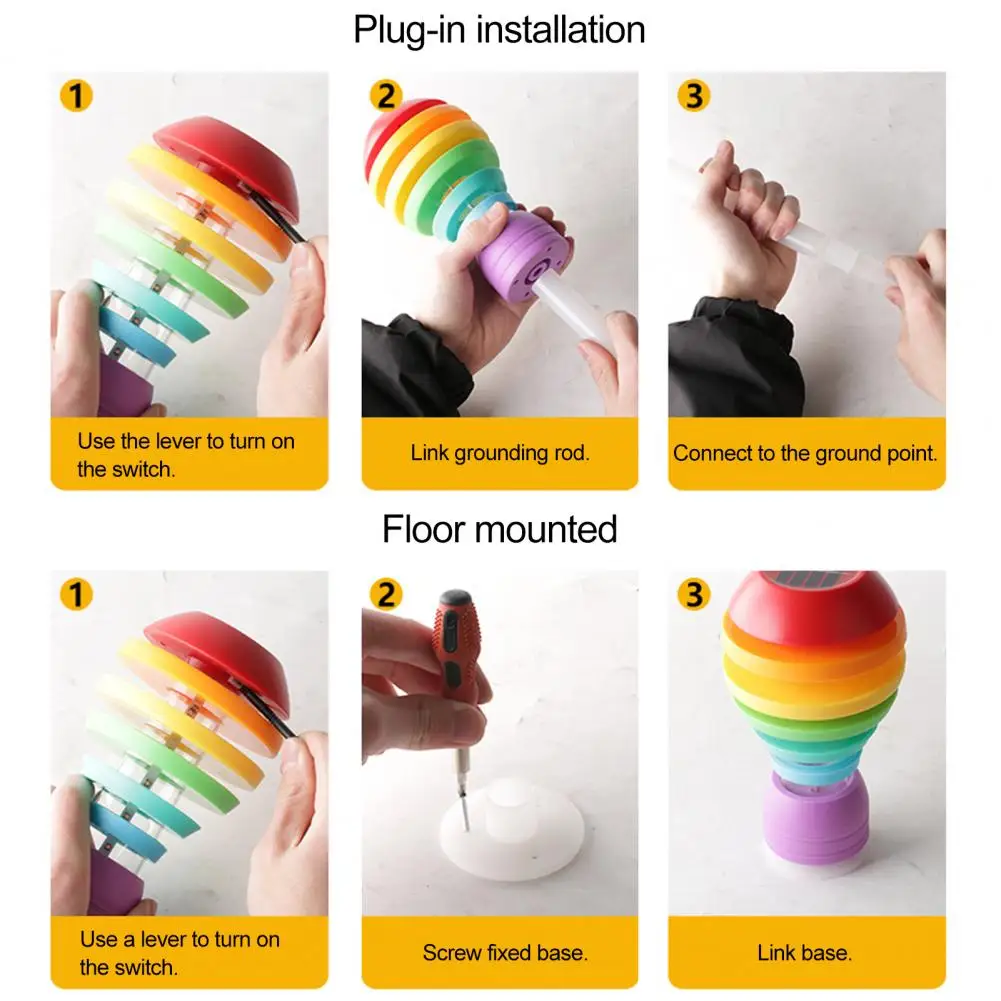 Plug-in installation

1
Use the lever to turn on the switch.

2
Link grounding rod.

3
Connect to the ground point.

Floor mounted

1
Use a lever to turn on the switch.

2
Screw fixed base.

3
Link base.