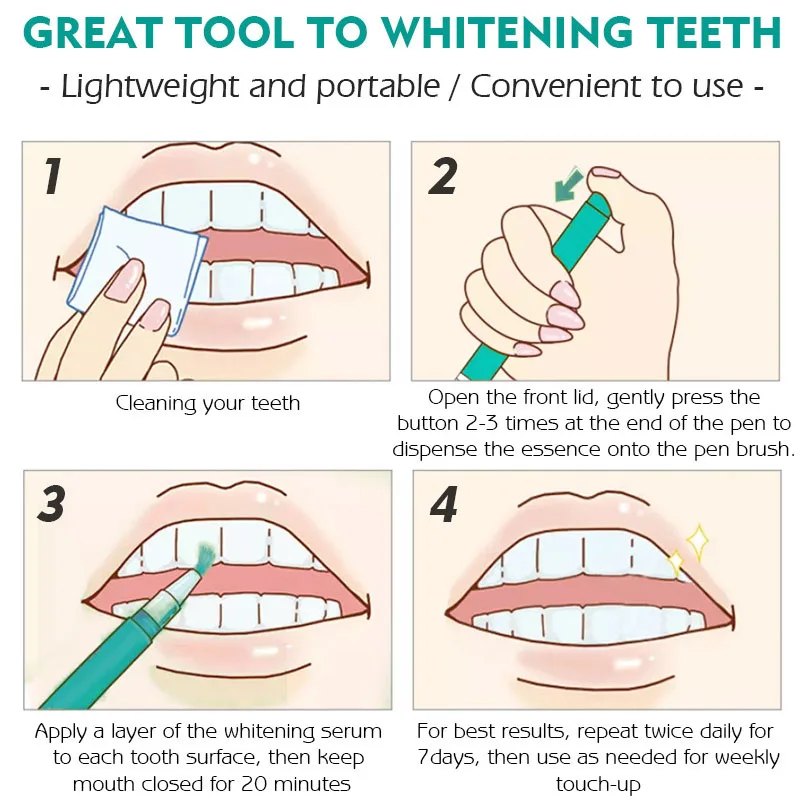 GREAT TOOL TO WHITENING TEETH

- Lightweight and portable / Convenient to use -

1

Cleaning your teeth

2

Open the front lid, gently press the button 2-3 times at the end of the pen to dispense the essence onto the pen brush.

3

Apply a layer of the whitening serum to each tooth surface, then keep mouth closed for 20 minutes

4

For best results, repeat twice daily for 7days, then use as needed for weekly touch-up